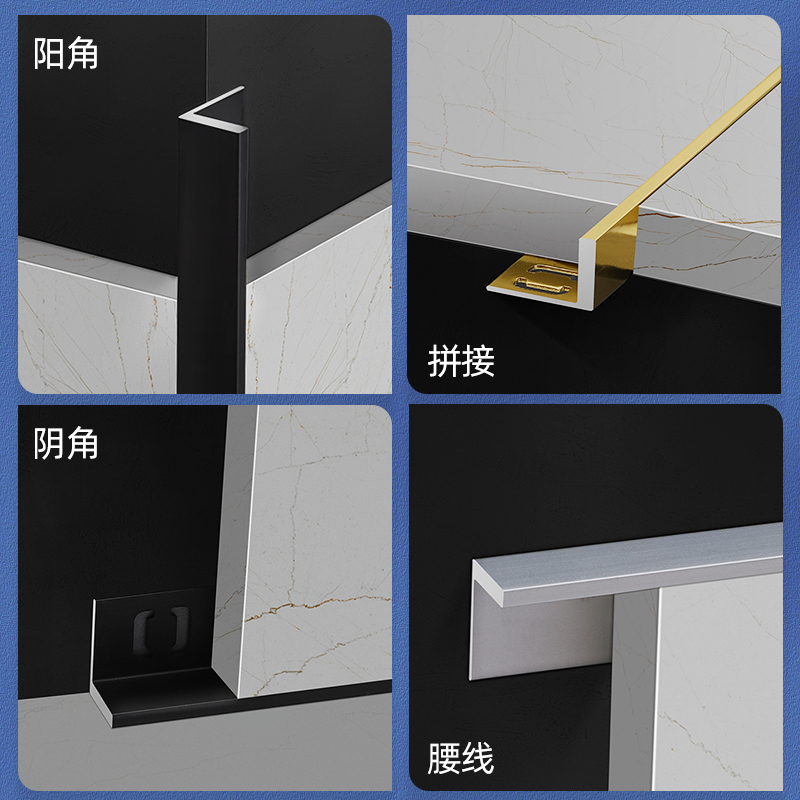 阳角

拼接

阴角

腰线