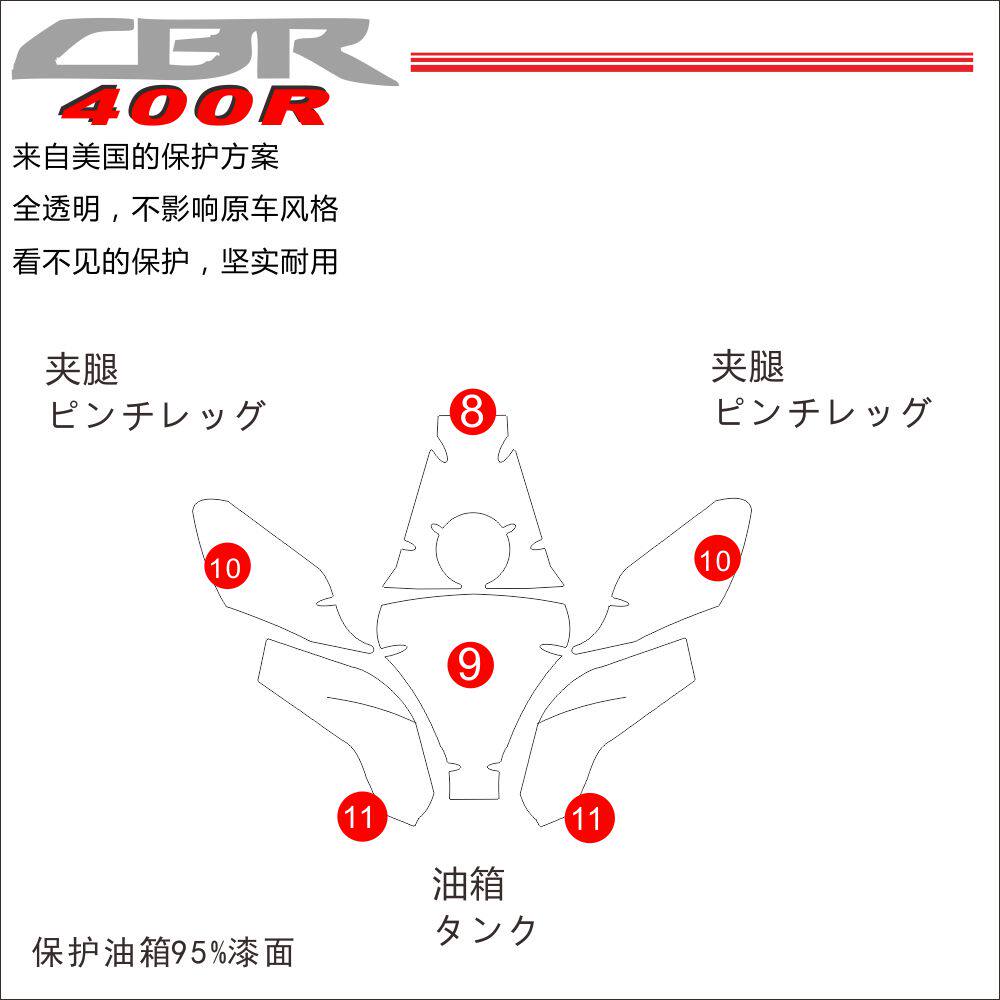 CBR
400R

来自美国的保护方案
全透明，不影响原车风格
看不见的保护，坚实耐用

夹腿
ピンチレッグ

夹腿
ピンチレッグ

8
10
10
9
11
11

油箱
タンク

保护油箱95%漆面