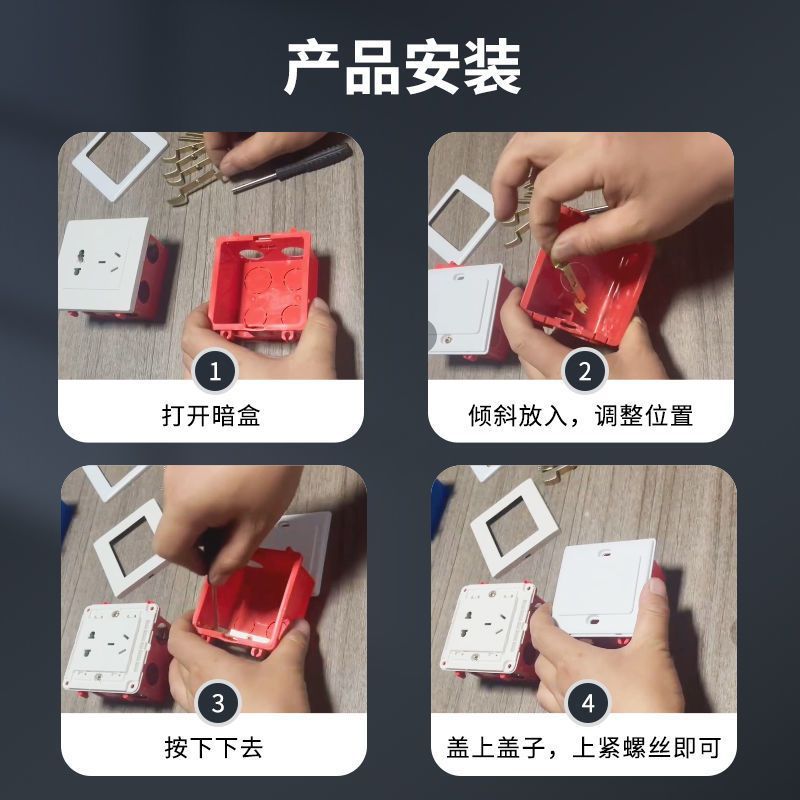 产品安装

1
打开暗盒

2
倾斜放入，调整位置

3
按下下去

4
盖上盖子，上紧螺丝即可