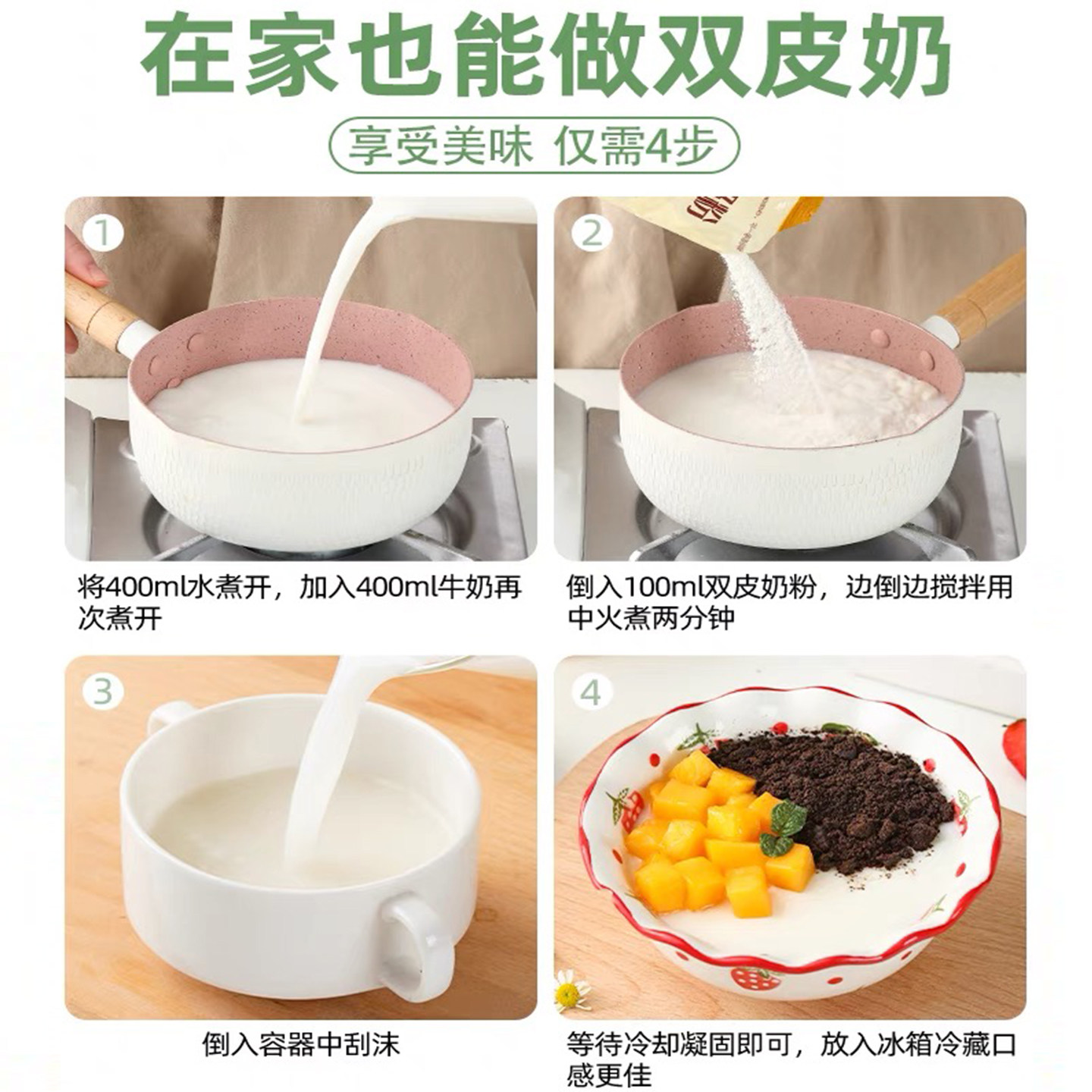 在家也能做双皮奶

享受美味 仅需4步

1

将400ml水煮开，加入400ml牛奶再次煮开

2

倒入100ml双皮奶粉，边倒边搅拌用中火煮两分钟

3

倒入容器中刮沫

4

等待冷却凝固即可，放入冰箱冷藏口感更佳