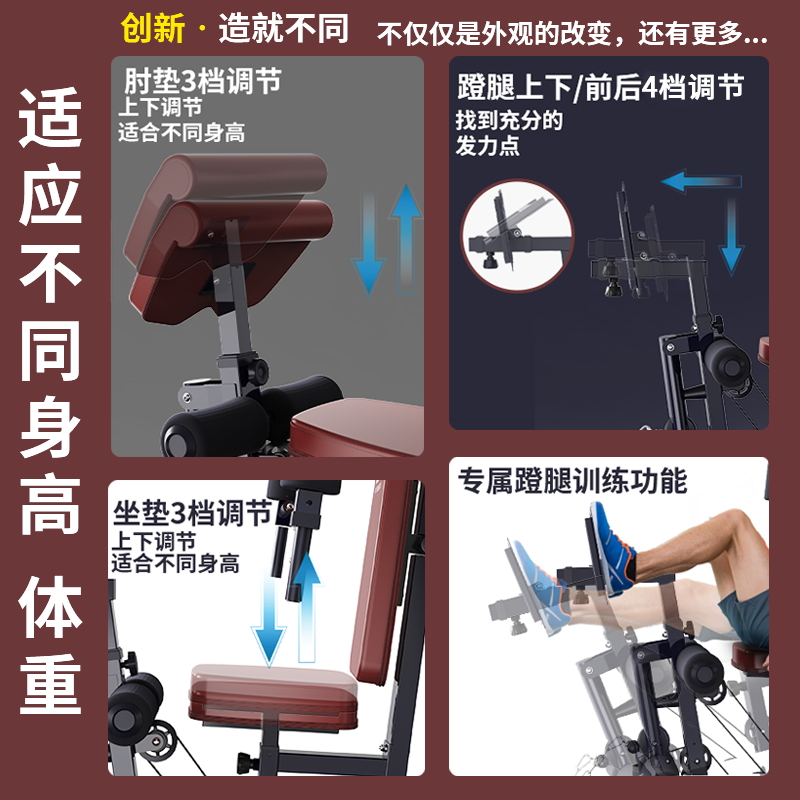 创新 · 造就不同 不仅仅是外观的改变，还有更多...

适应不同身高 体重

肘垫3档调节
上下调节
适合不同身高

蹬腿上下/前后4档调节
找到充分的
发力点

坐垫3档调节
上下调节
适合不同身高

专属蹬腿训练功能