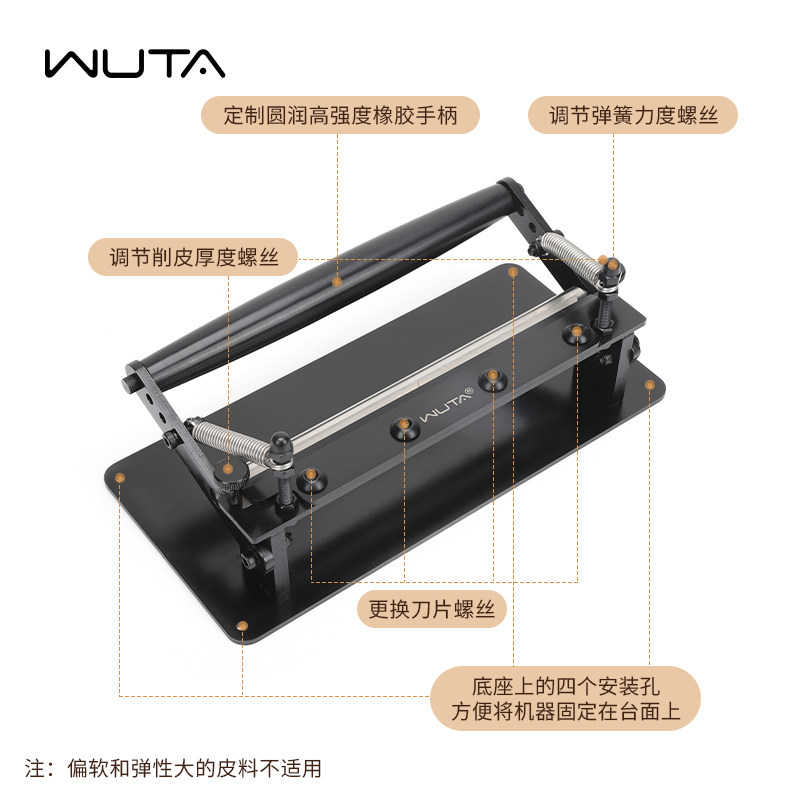 WUTA

定制圆润高强度橡胶手柄

调节弹簧力度螺丝

调节削皮厚度螺丝

WUTA®

更换刀片螺丝

底座上的四个安装孔
方便将机器固定在台面上

注：偏软和弹性大的皮料不适用