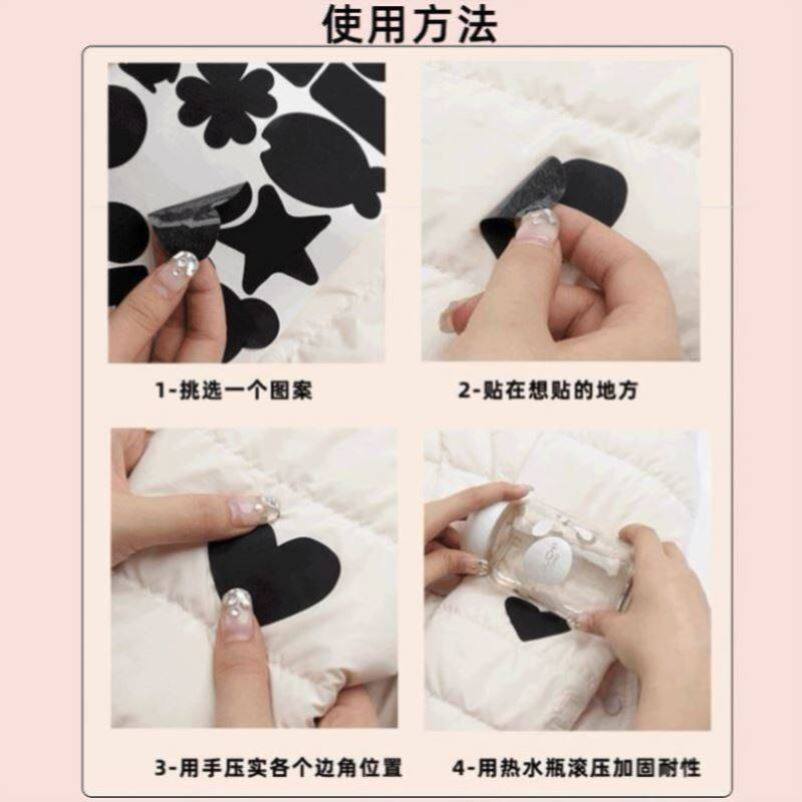 使用方法

1-挑选一个图案

2-贴在想贴的地方

3-用手压实各个边角位置

4-用热水瓶滚压加固耐性