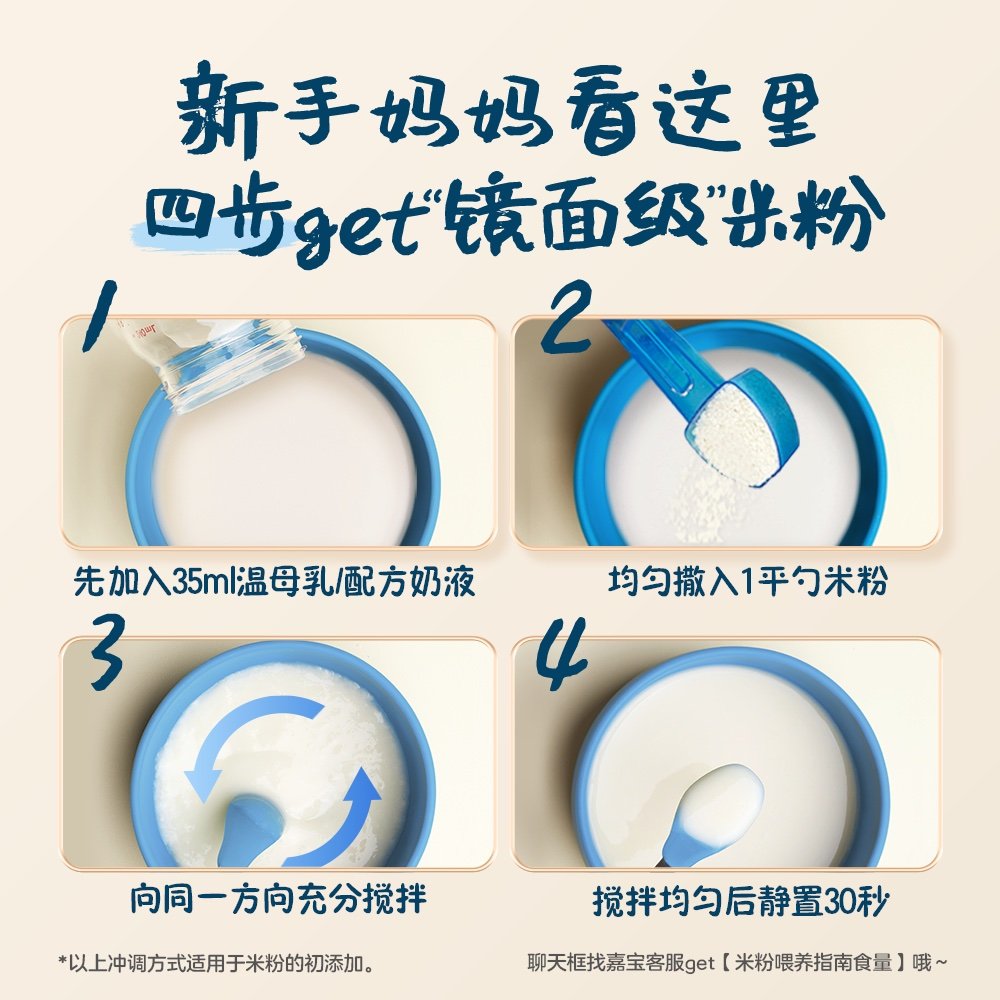 新手妈妈看这里
四步get“镜面级”米粉

1
先加入35ml温母乳/配方奶液

2
均匀撒入1平勺米粉

3
向同一方向充分搅拌

4
搅拌均匀后静置30秒

*以上冲调方式适用于米粉的初添加。

聊天框找嘉宝客服get【米粉喂养指南食量】哦~