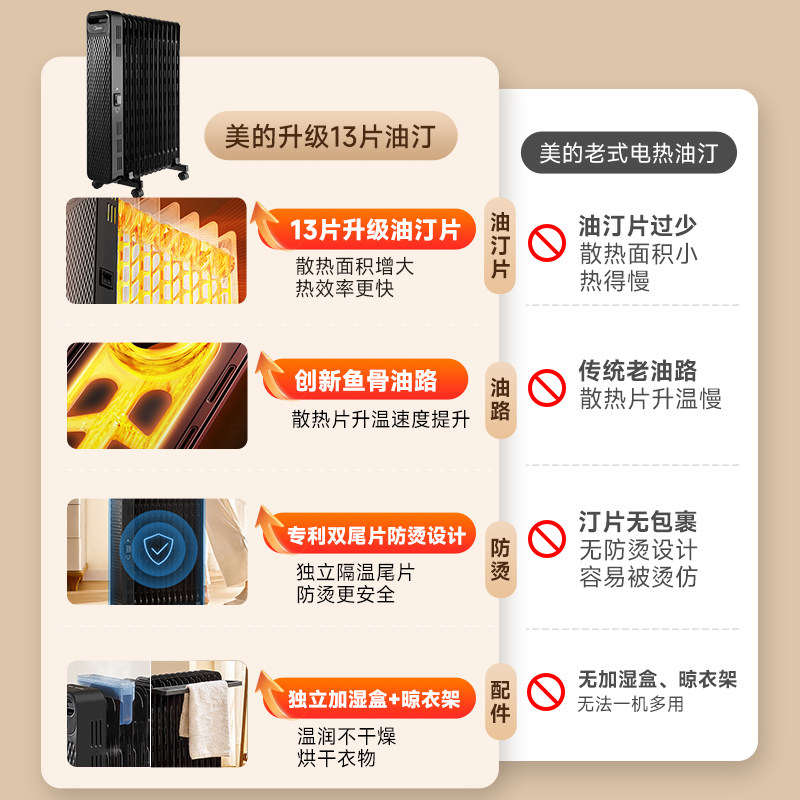 美的升级13片油汀

美的老式电热油汀

13片升级油汀片
散热面积增大
热效率更快

油汀片

油汀片过少
散热面积小
热得慢

创新鱼骨油路
散热片升温速度提升

油路

传统老油路
散热片升温慢

专利双尾片防烫设计
独立隔温尾片
防烫更安全

防烫

汀片无包裹
无防烫设计
容易被烫伤

独立加湿盒+晾衣架
温润不干燥
烘干衣物

配件

无加湿盒、晾衣架
无法一机多用