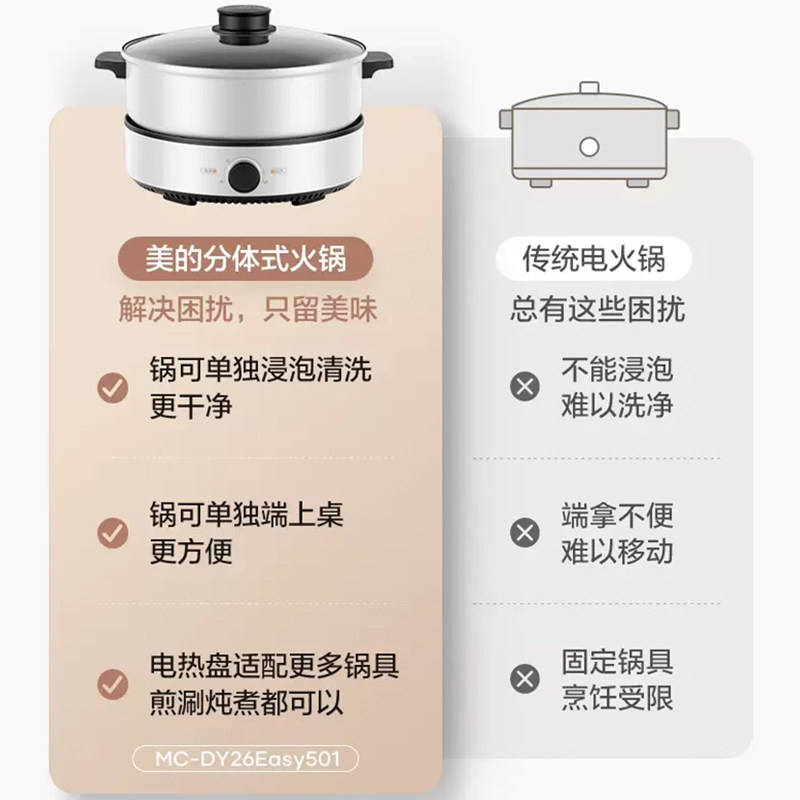 美的分体式火锅
解决困扰，只留美味

锅可单独浸泡清洗
更干净

锅可单独端上桌
更方便

电热盘适配更多锅具
煎涮炖煮都可以

MC-DY26Easy501

传统电火锅
总有这些困扰

不能浸泡
难以洗净

端拿不便
难以移动

固定锅具
烹饪受限