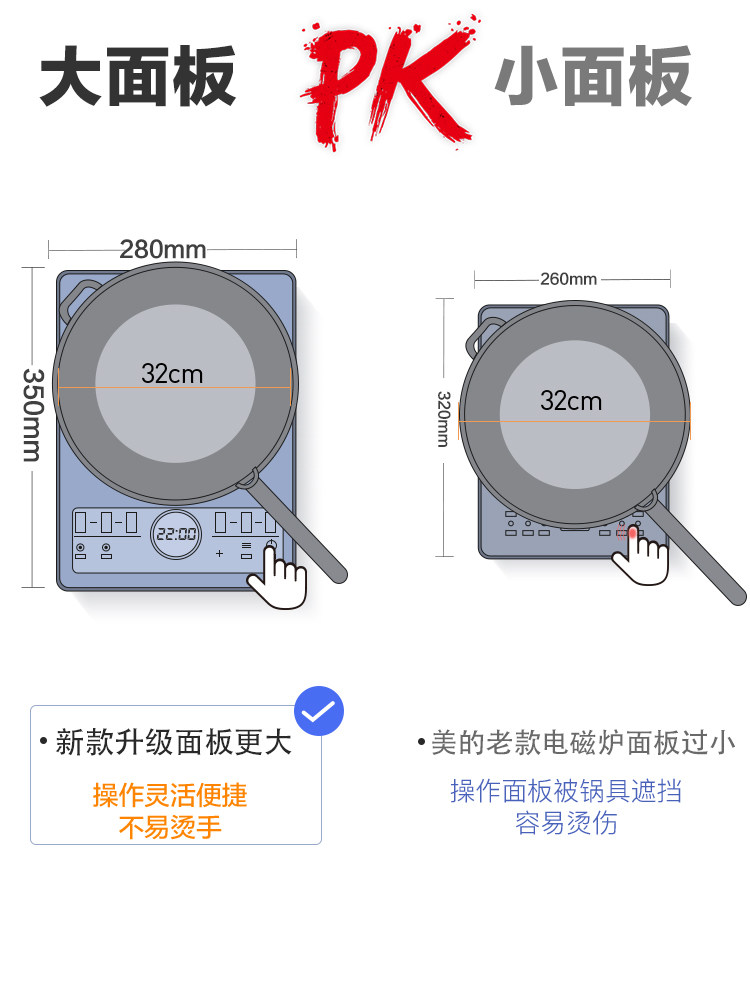 大面板 PK 小面板

280mm

350mm

32cm

22:00

260mm

320mm

32cm

• 新款升级面板更大

操作灵活便捷
不易烫手

• 美的老款电磁炉面板过小

操作面板被锅具遮挡
容易烫伤