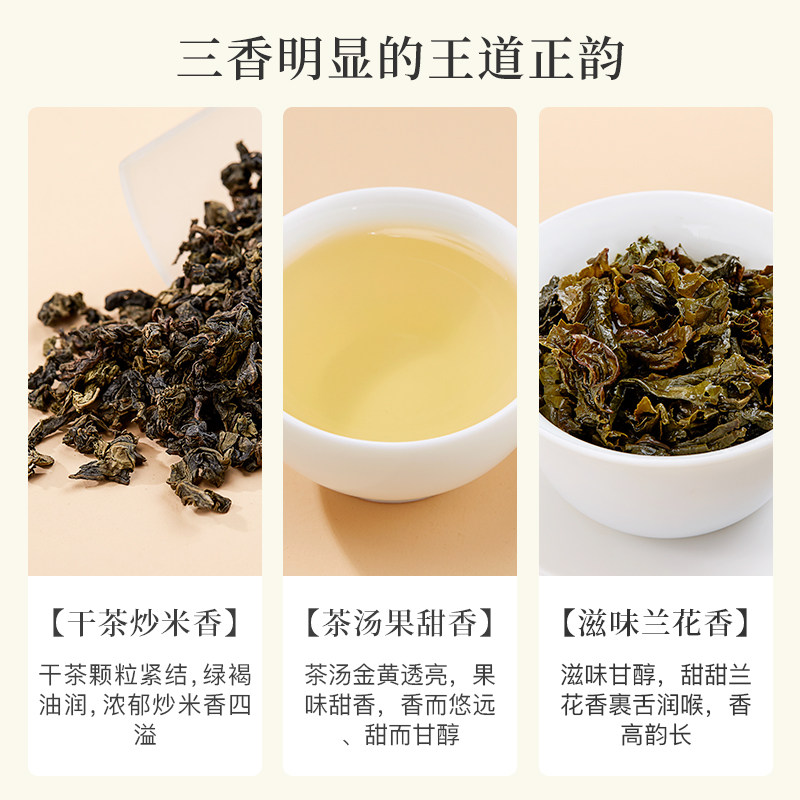 三香明显的王道正韵

【干茶炒米香】

干茶颗粒紧结，绿褐油润，浓郁炒米香四溢

【茶汤果甜香】

茶汤金黄透亮，果味甜香，香而悠远、甜而甘醇

【滋味兰花香】

滋味甘醇，甜甜兰花香裹舌润喉，香高韵长