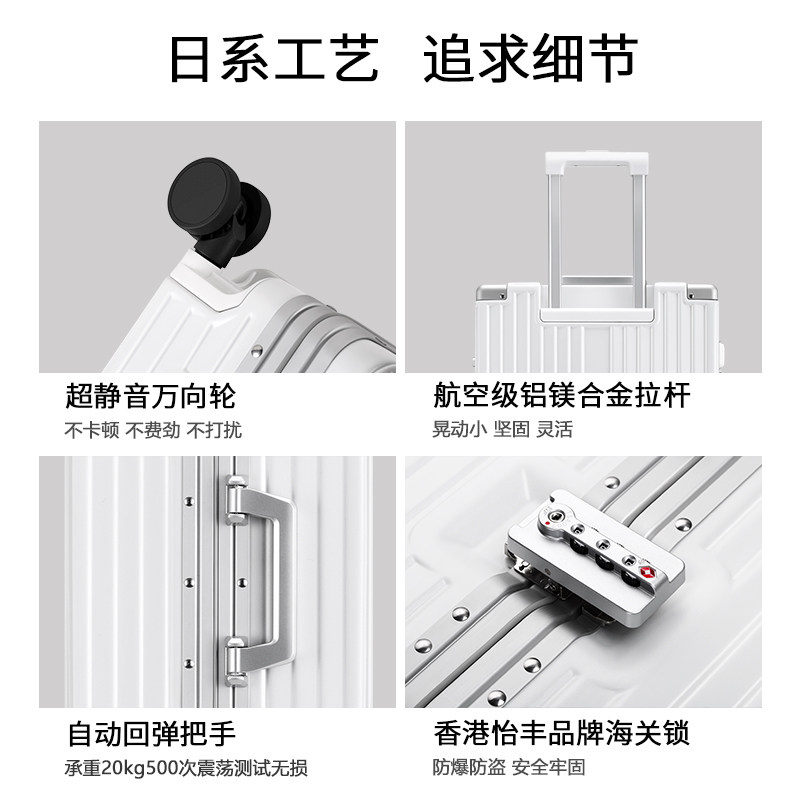 日系工艺 追求细节

超静音万向轮
不卡顿 不费劲 不打扰

航空级铝镁合金拉杆
晃动小 坚固 灵活

自动回弹把手
承重20kg500次震荡测试无损

香港怡丰品牌海关锁
防爆防盗 安全牢固