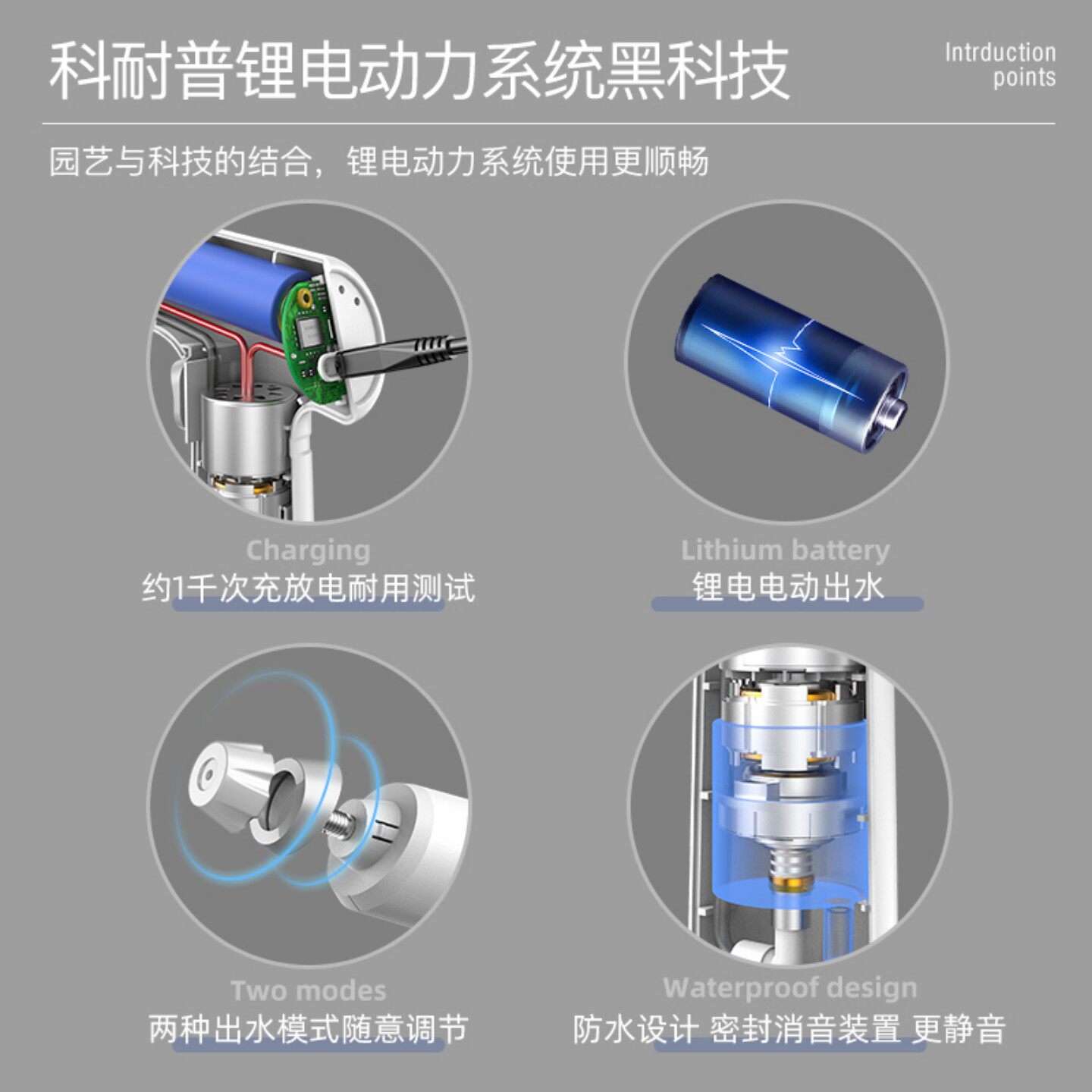 科耐普锂电动力系统黑科技

Intrduction points

园艺与科技的结合，锂电动力系统使用更顺畅

Charging
约1千次充放电耐用测试

Lithium battery
锂电电动出水

Two modes
两种出水模式随意调节

Waterproof design
防水设计 密封消音装置 更静音