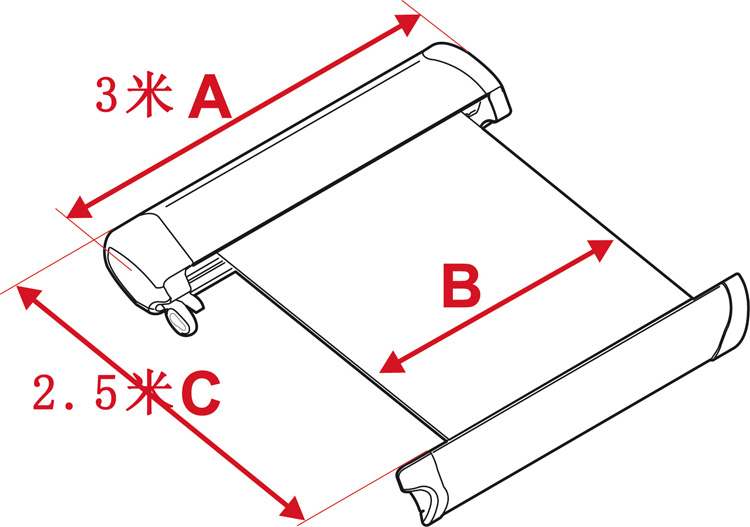 3米 A

B

2.5米 C