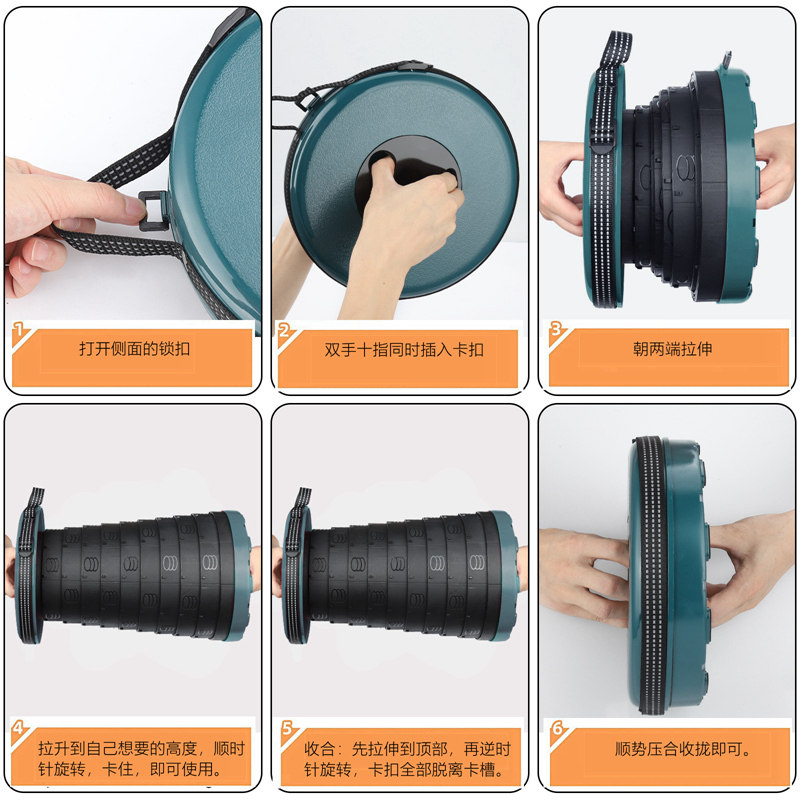 1
打开侧面的锁扣

2
双手十指同时插入卡扣

3
朝两端拉伸

4
拉升到自己想要的高度，顺时针旋转，卡住，即可使用。

5
收合：先拉伸到顶部，再逆时针旋转，卡扣全部脱离卡槽。

6
顺势压合收拢即可。