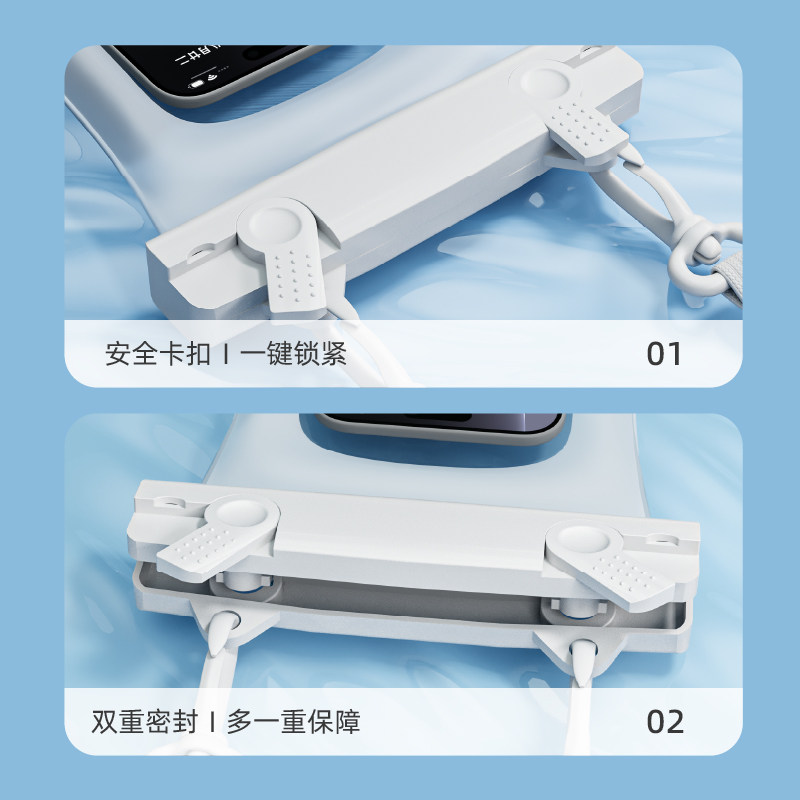 安全卡扣 I 一键锁紧

01

双重密封 I 多一重保障

02