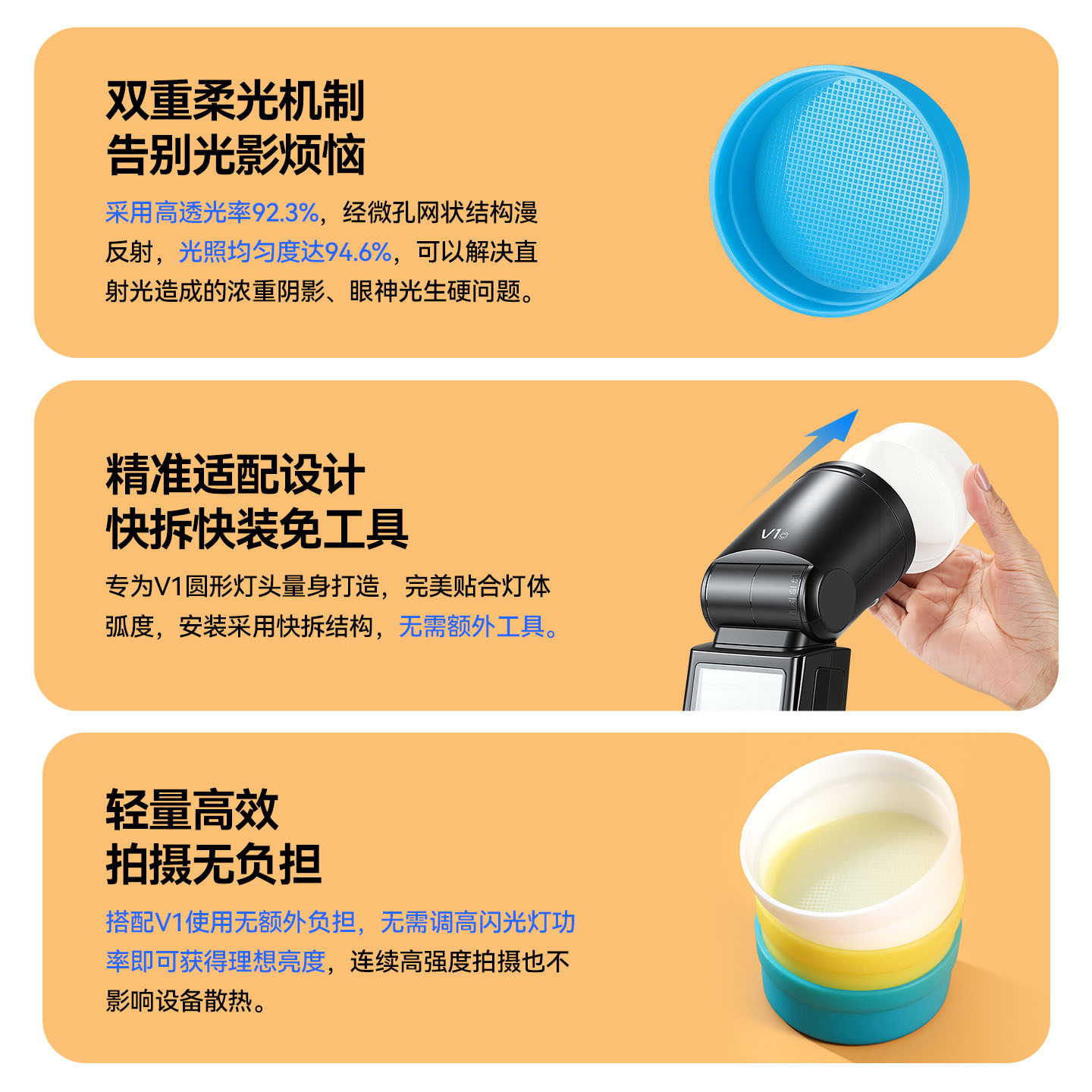 双重柔光机制
告别光影烦恼

采用高透光率92.3%，经微孔网状结构漫反射，光照均匀度达94.6%，可以解决直射光造成的浓重阴影、眼神光生硬问题。

精准适配设计
快拆快装免工具

专为V1圆形灯头量身打造，完美贴合灯体弧度，安装采用快拆结构，无需额外工具。

V1

轻量高效
拍摄无负担

搭配V1使用无额外负担，无需调高闪光灯功率即可获得理想亮度，连续高强度拍摄也不影响设备散热。