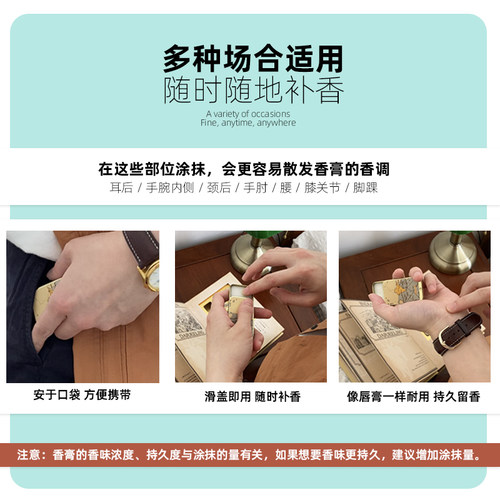 多种场合适用
随时随地补香

A variety of occasions
Fine, anytime, anywhere

在这些部位涂抹，会更容易散发香膏的香调
耳后 / 手腕内侧 / 颈后 / 手肘 / 腰 / 膝关节 / 脚踝

安于口袋 方便携带

滑盖即用 随时补香

像唇膏一样耐用 持久留香

注意：香膏的香味浓度、持久度与涂抹的量有关，如果想要香味更持久，建议增加涂抹量。