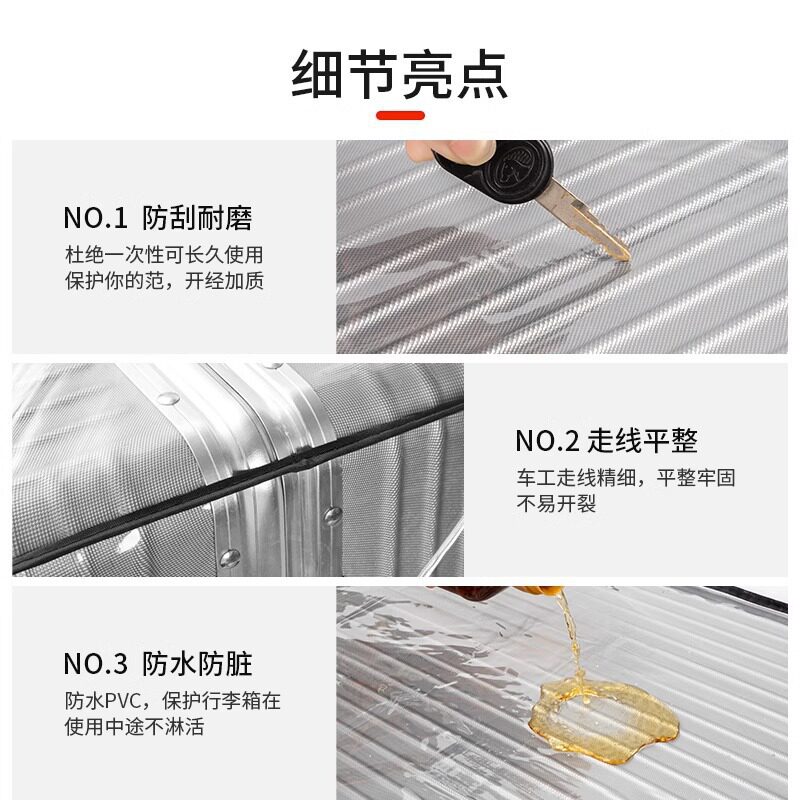 细节亮点

NO.1 防刮耐磨

杜绝一次性可长久使用
保护你的范，开经加质

NO.2 走线平整

车工走线精细，平整牢固
不易开裂

NO.3 防水防脏

防水PVC，保护行李箱在
使用中途不淋活