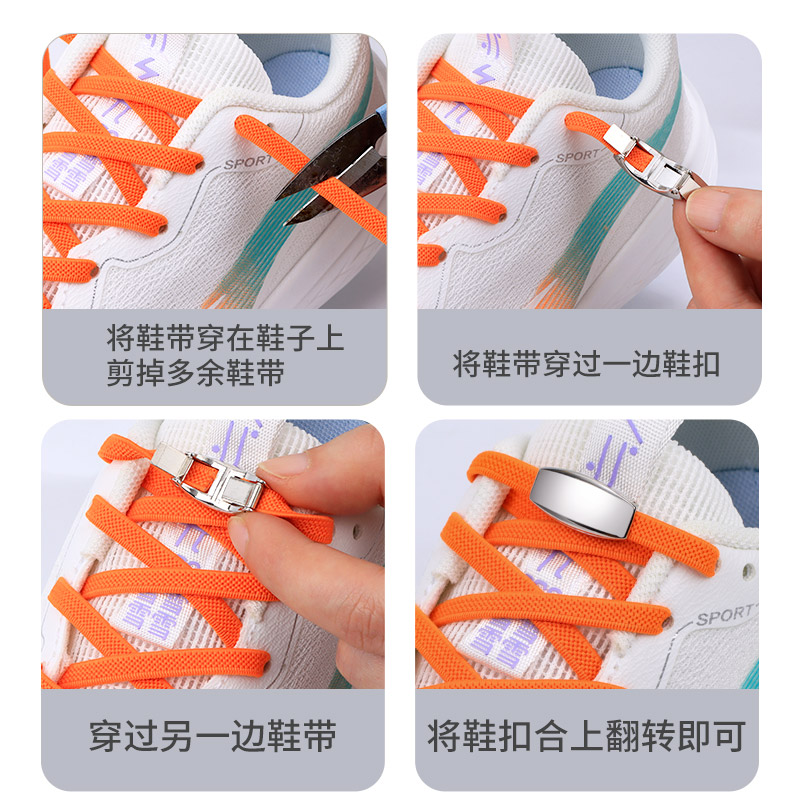 SPORT

将鞋带穿在鞋子上
剪掉多余鞋带

SPORT

将鞋带穿过一边鞋扣

穿过另一边鞋带

SPORT

将鞋扣合上翻转即可