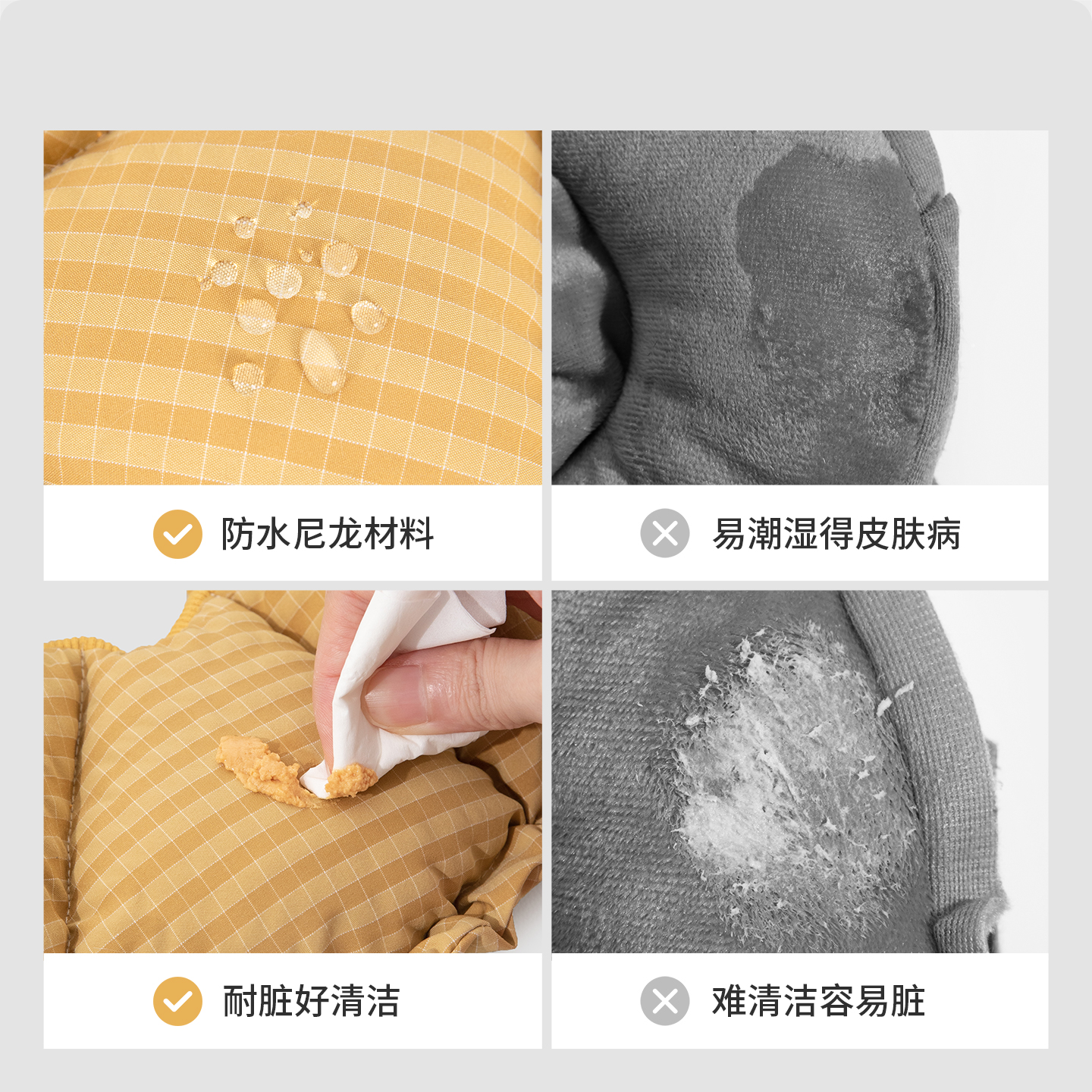 防水尼龙材料

易潮湿得皮肤病

耐脏好清洁

难清洁容易脏