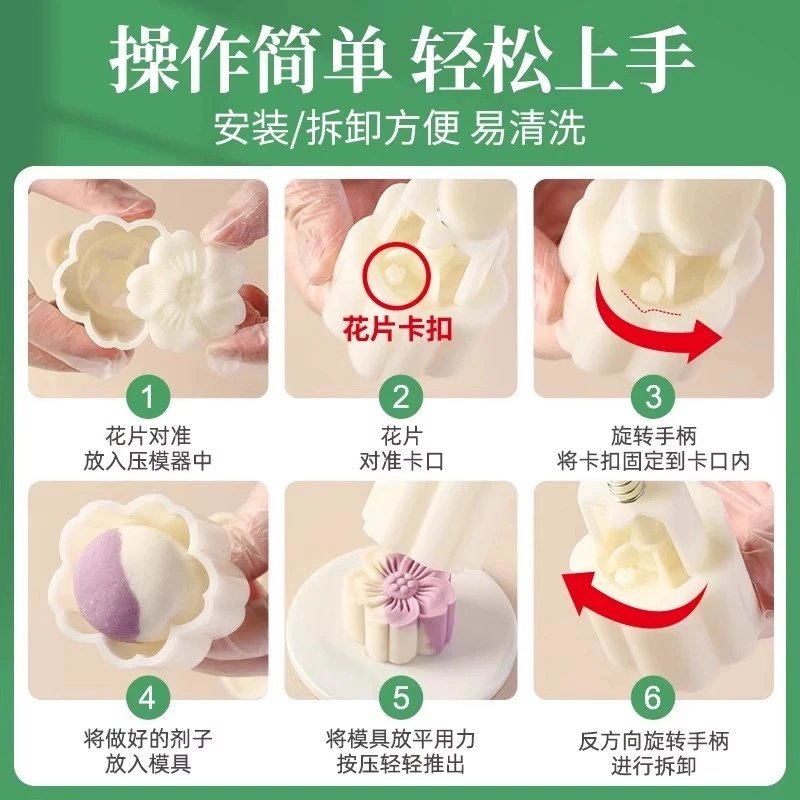 操作简单 轻松上手

安装/拆卸方便 易清洗

花片卡扣

1
花片对准
放入压模器中

2
花片
对准卡口

3
旋转手柄
将卡扣固定到卡口内

4
将做好的剂子
放入模具

5
将模具放平用力
按压轻轻推出

6
反方向旋转手柄
进行拆卸