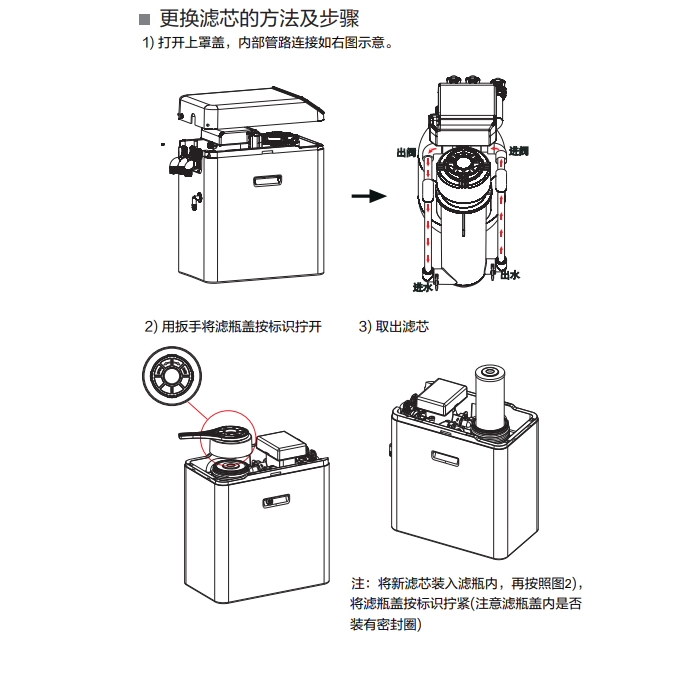 ■ 更换滤芯的方法及步骤

1) 打开上罩盖，内部管路连接如右图示意。

出阀

进阀

进水

出水

2) 用扳手将滤瓶盖按标识拧开

3) 取出滤芯

注：将新滤芯装入滤瓶内，再按照图2)，将滤瓶盖按标识拧紧(注意滤瓶盖内是否装有密封圈)