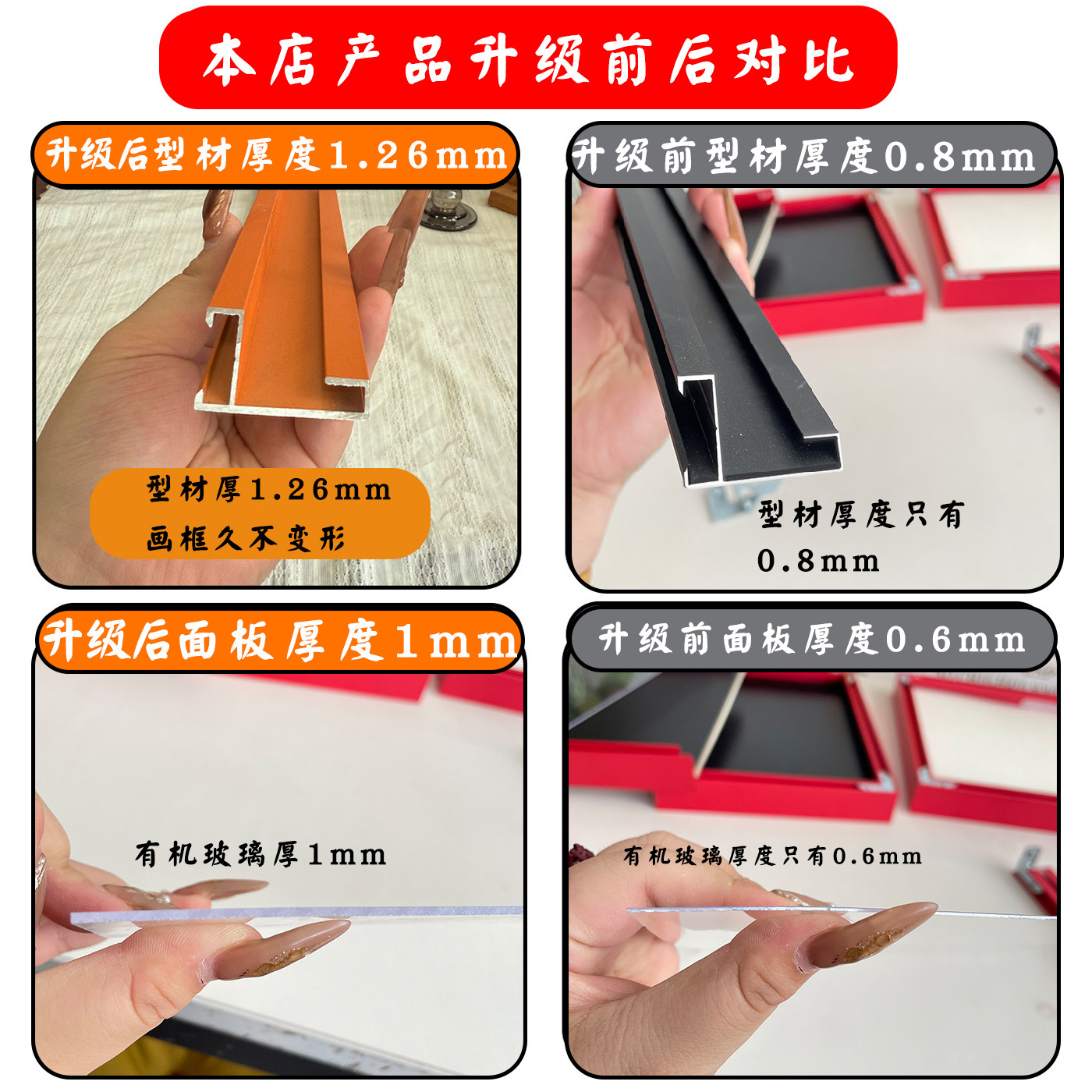 本店产品升级前后对比

升级后型材厚度1.26mm

型材厚1.26mm
画框久不变形

升级前型材厚度0.8mm

型材厚度只有
0.8mm

升级后面板厚度1mm

有机玻璃厚1mm

升级前面板厚度0.6mm

有机玻璃厚度只有0.6mm