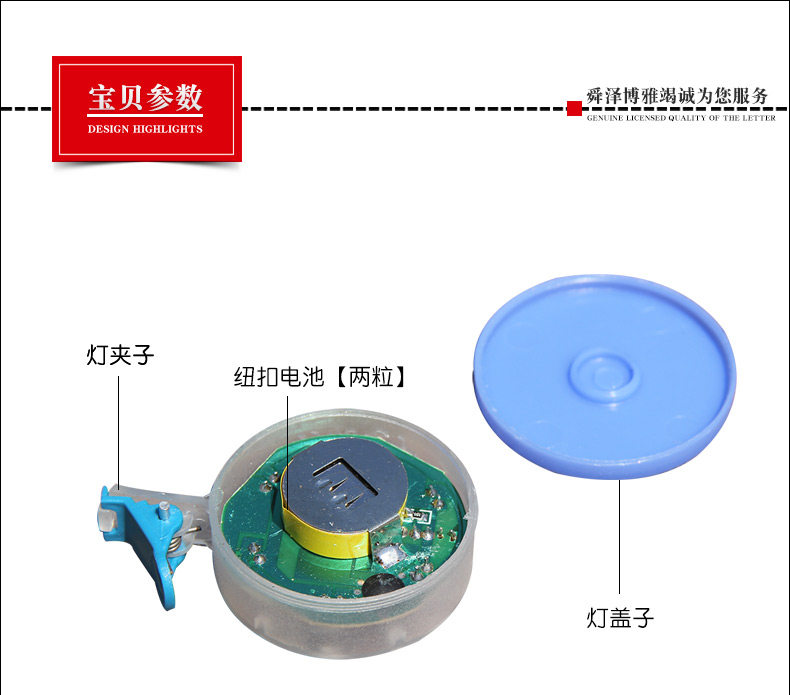 宝贝参数
DESIGN HIGHLIGHTS

舜泽博雅竭诚为您服务
GENUINE LICENSED QUALITY OF THE LETTER

灯夹子

纽扣电池【两粒】

灯盖子