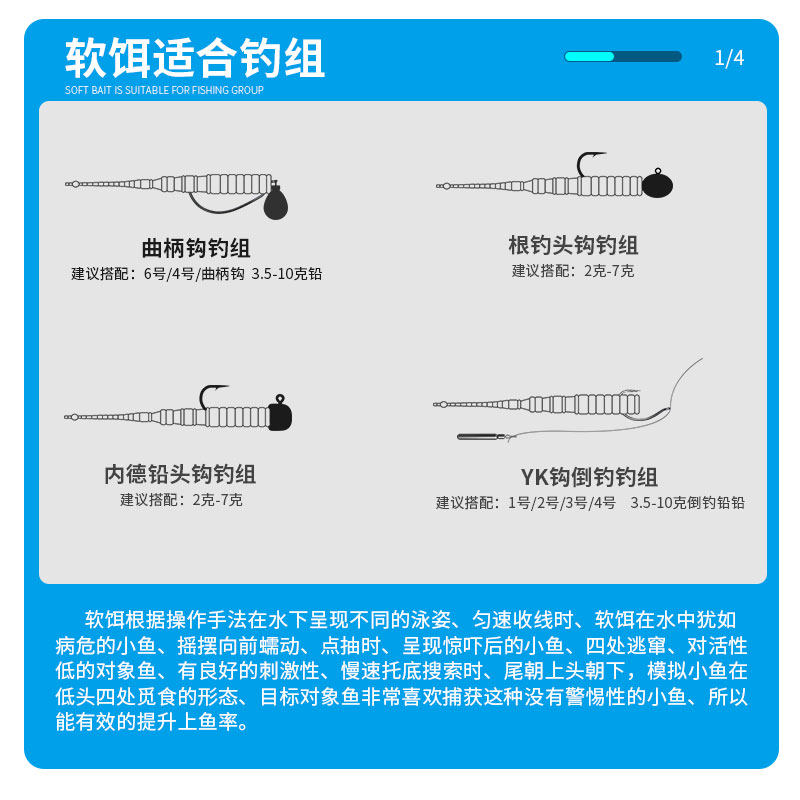 软饵适合钓组

SOFT BAIT IS SUITABLE FOR FISHING GROUP

1/4

曲柄钩钓组

建议搭配：6号/4号/曲柄钩 3.5-10克铅

根钓头钩钓组

建议搭配：2克-7克

内德铅头钩钓组

建议搭配：2克-7克

YK钩倒钓钓组

建议搭配：1号/2号/3号/4号 3.5-10克倒钓铅铅

软饵根据操作手法在水下呈现不同的泳姿、匀速收线时、软饵在水中犹如病危的小鱼、摇摆向前蠕动、点抽时、呈现惊吓后的小鱼、四处逃窜、对活性低的对象鱼、有良好的刺激性、慢速托底搜索时、尾朝上头朝下，模拟小鱼在低头四处觅食的形态、目标对象鱼非常喜欢捕获这种没有警惕性的小鱼、所以能有效的提升上鱼率。