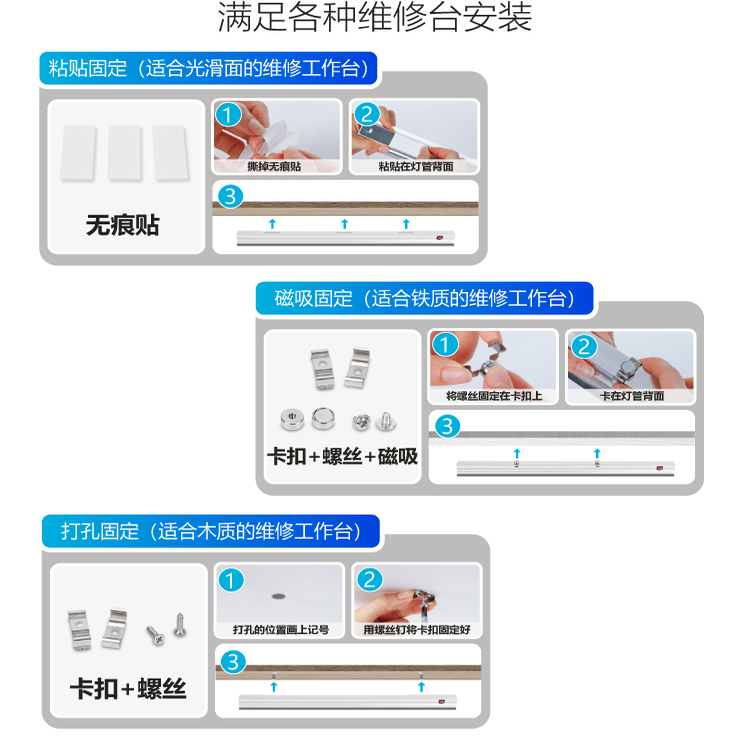 满足各种维修台安装

粘贴固定（适合光滑面的维修工作台）

无痕贴

1
撕掉无痕贴

2
粘贴在灯管背面

3

磁吸固定（适合铁质的维修工作台）

卡扣+螺丝+磁吸

1
将螺丝固定在卡扣上

2
卡在灯管背面

3

打孔固定（适合木质的维修工作台）

卡扣+螺丝

1
打孔的位置画上记号

2
用螺丝钉将卡扣固定好

3