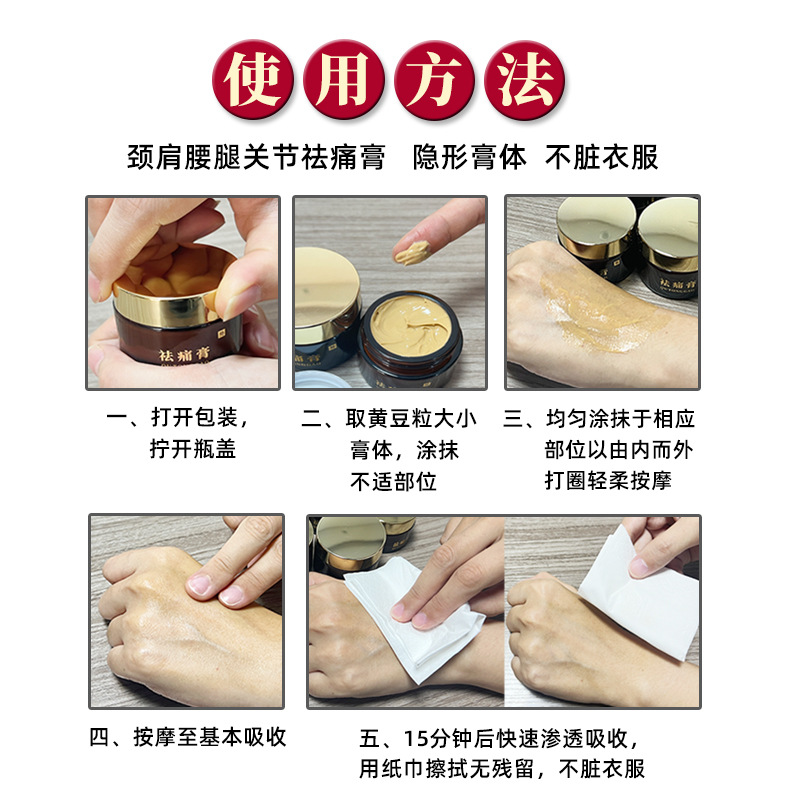 使用方法

颈肩腰腿关节祛痛膏 隐形膏体 不脏衣服

祛痛膏

祛痛膏

一、打开包装，拧开瓶盖

二、取黄豆粒大小膏体，涂抹不适部位

三、均匀涂抹于相应部位以由内而外打圈轻柔按摩

四、按摩至基本吸收

五、15分钟后快速渗透吸收，用纸巾擦拭无残留，不脏衣服