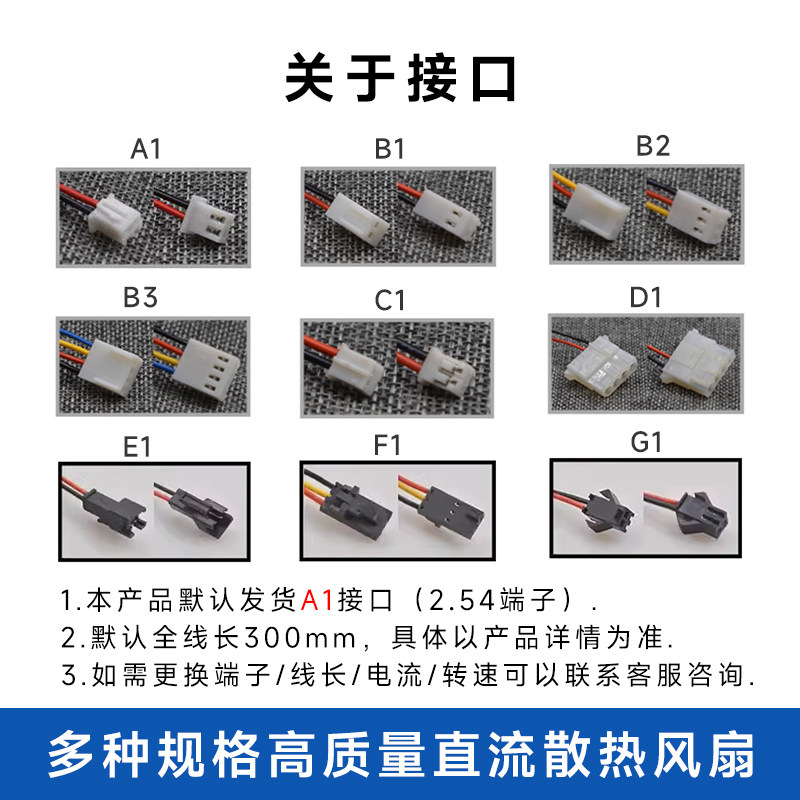 关于接口

A1

B1

B2

B3

C1

D1

E1

F1

G1

1.本产品默认发货A1接口（2.54端子）.

2.默认全线长300mm，具体以产品详情为准.

3.如需更换端子/线长/电流/转速可以联系客服咨询.

多种规格高质量直流散热风扇