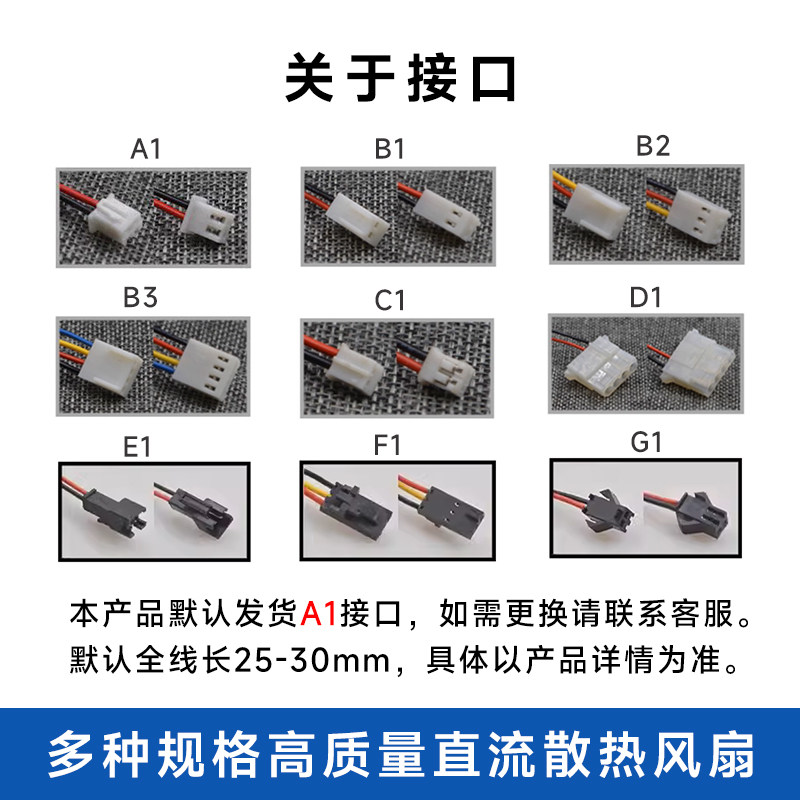 关于接口

A1

B1

B2

B3

C1

D1

E1

F1

G1

本产品默认发货A1接口，如需更换请联系客服。
默认全线长25-30mm，具体以产品详情为准。

多种规格高质量直流散热风扇