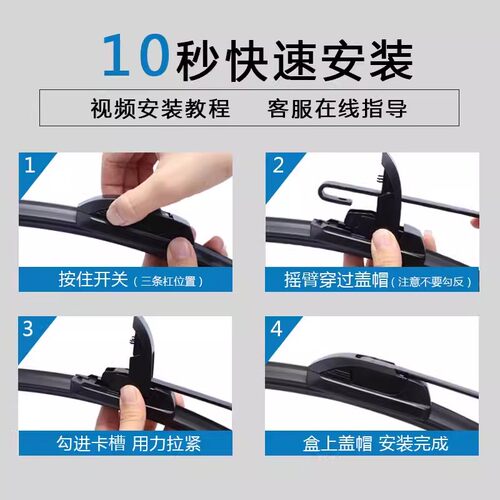 10秒快速安装

视频安装教程　客服在线指导

1
按住开关（三条杠位置）

2
摇臂穿过盖帽（注意不要勾反）

3
勾进卡槽 用力拉紧

4
盒上盖帽 安装完成