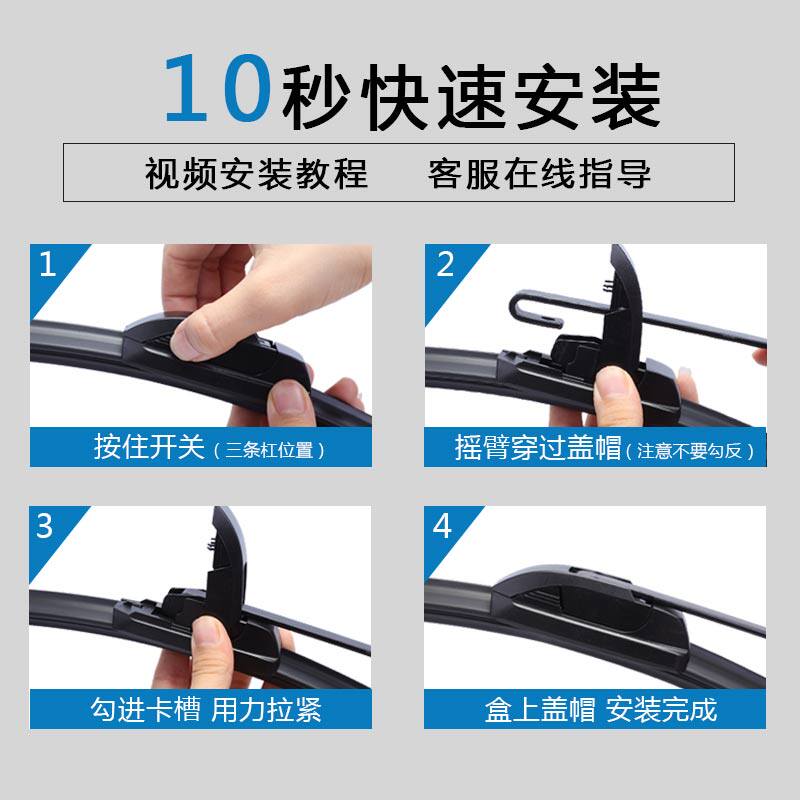 10秒快速安装

视频安装教程　客服在线指导

1
按住开关（三条杠位置）

2
摇臂穿过盖帽（注意不要勾反）

3
勾进卡槽 用力拉紧

4
盒上盖帽 安装完成