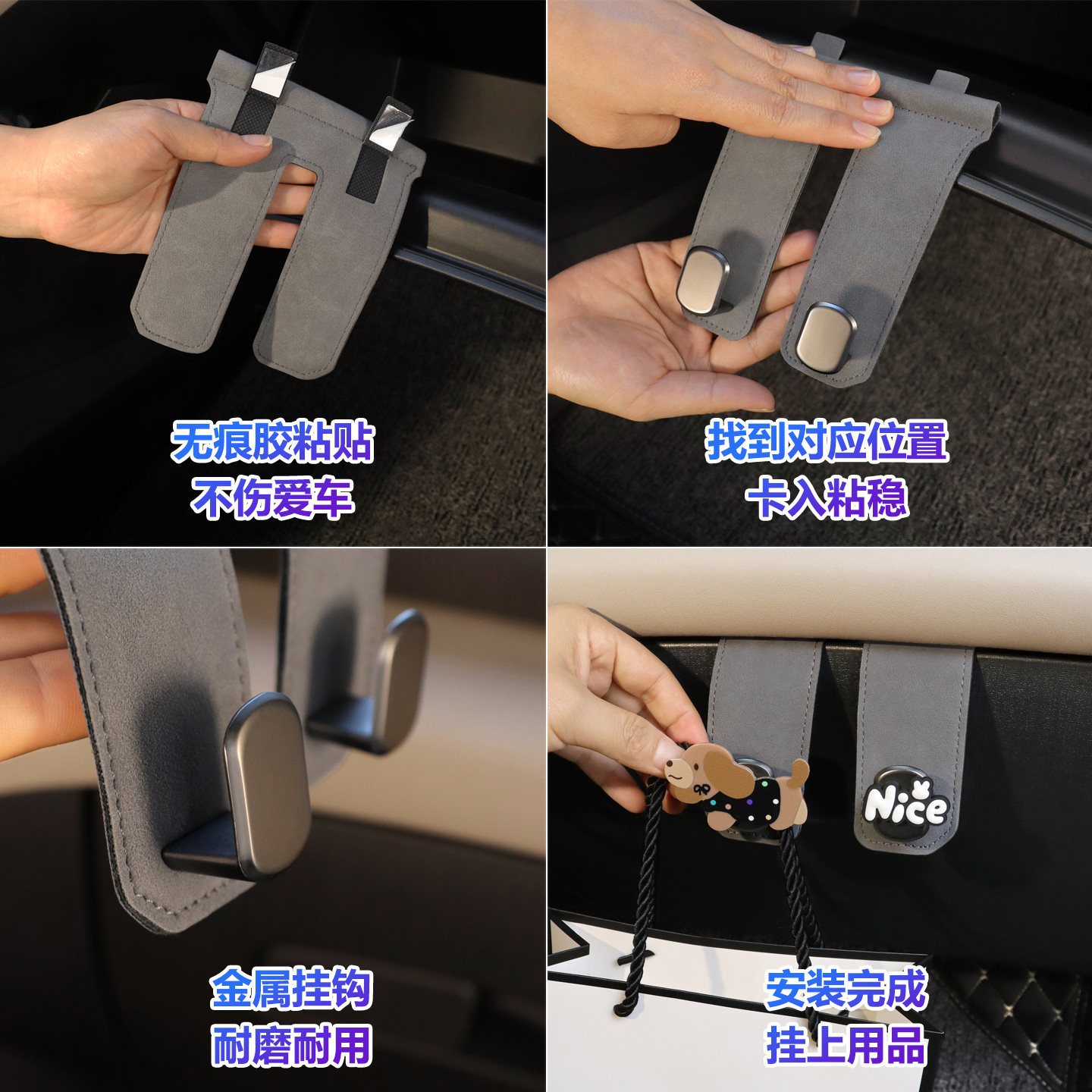 无痕胶粘贴
不伤爱车

找到对应位置
卡入粘稳

金属挂钩
耐磨耐用

Nice

安装完成
挂上用品