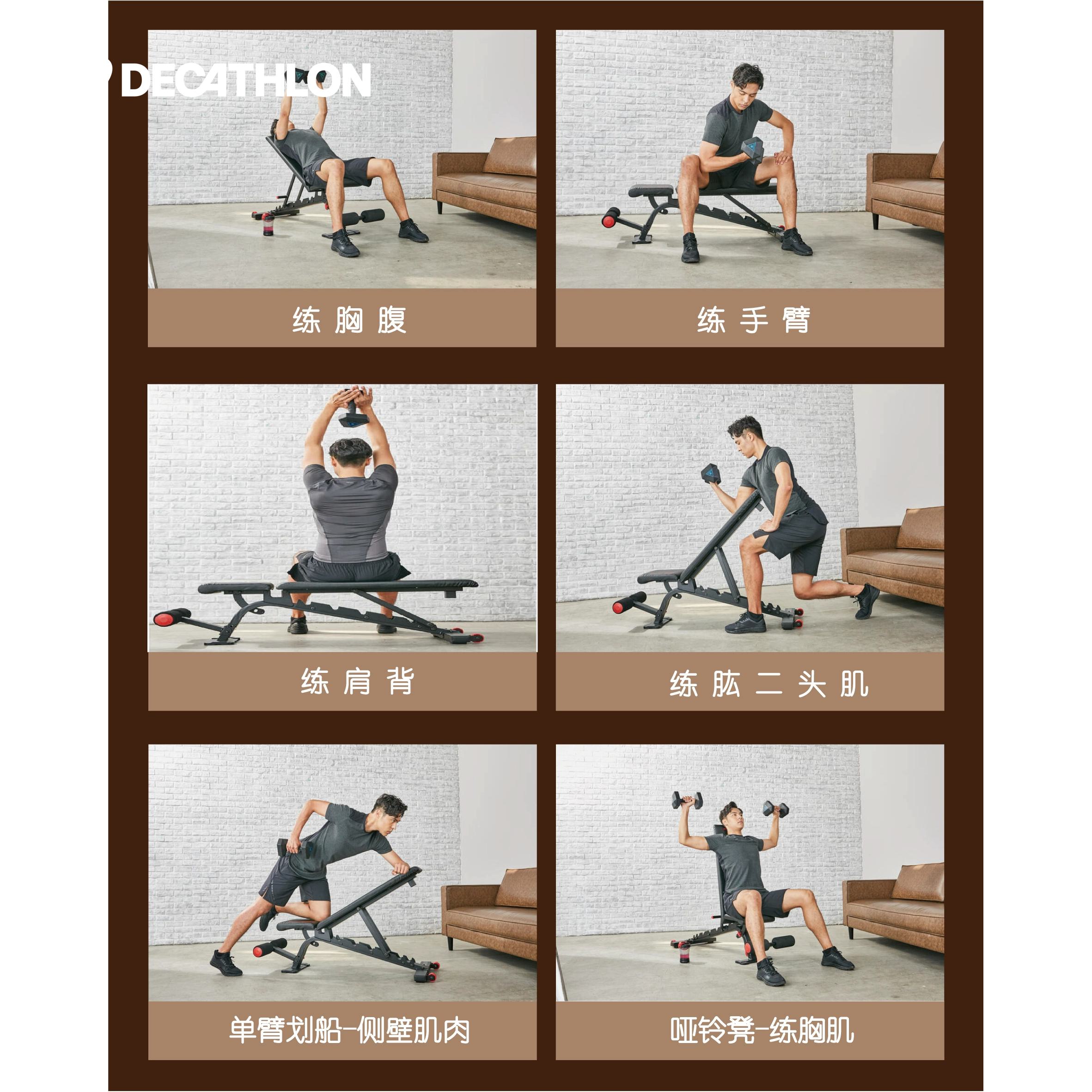 DECATHLON

练胸腹

练手臂

练肩背

练肱二头肌

单臂划船-侧壁肌肉

哑铃凳-练胸肌