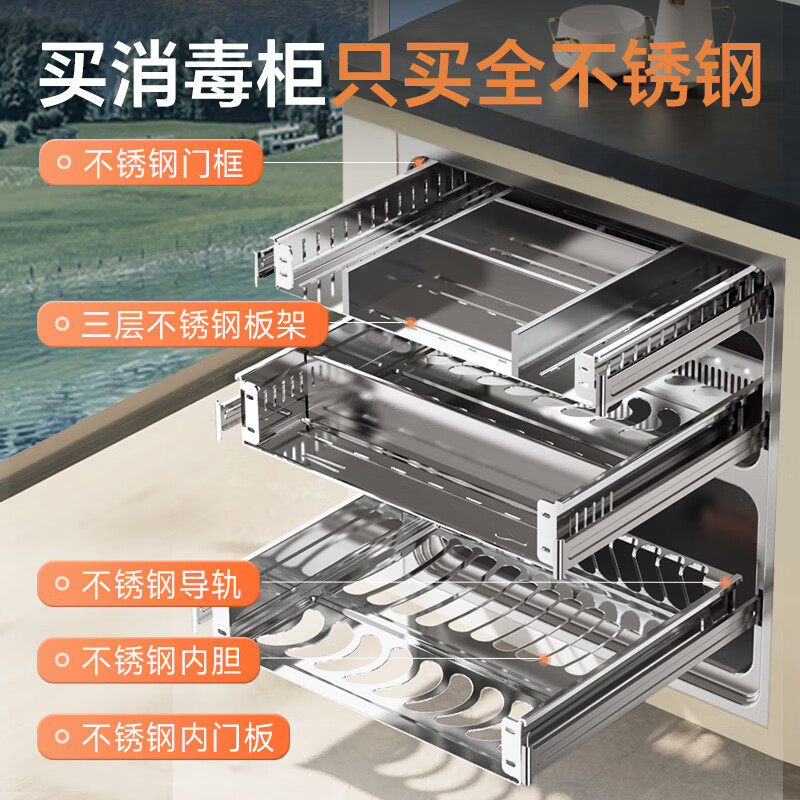 买消毒柜只买全不锈钢

不锈钢门框

三层不锈钢板架

不锈钢导轨

不锈钢内胆

不锈钢内门板