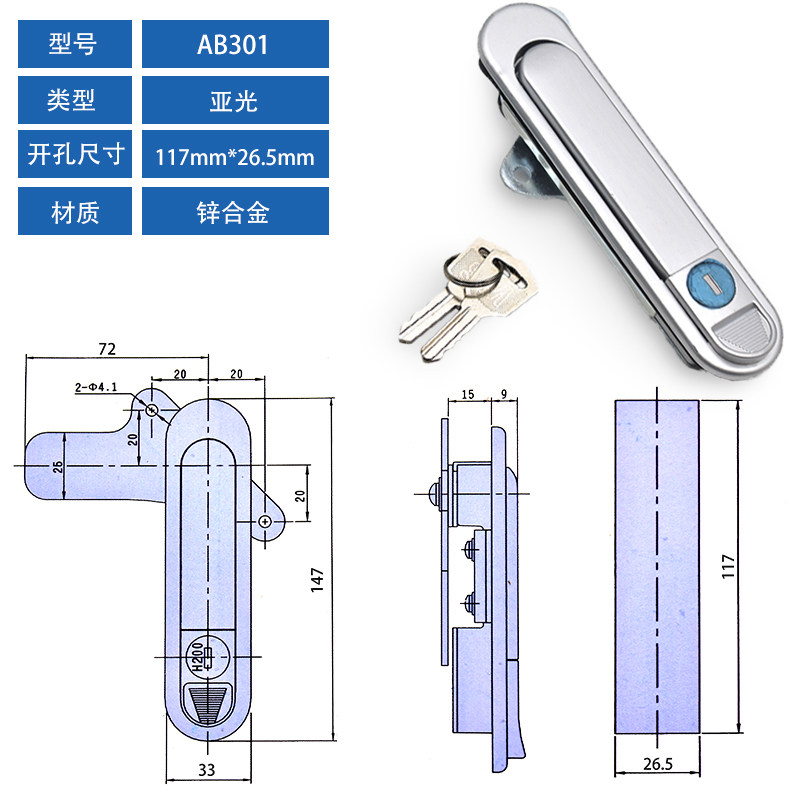 | 型号 | AB301 |
|---|---|
| 类型 | 亚光 |
| 开孔尺寸 | 117mm*26.5mm |
| 材质 | 锌合金 |

72
20
20
2-Φ4.1
20
26
20
147
H200
33

15
9

117
26.5