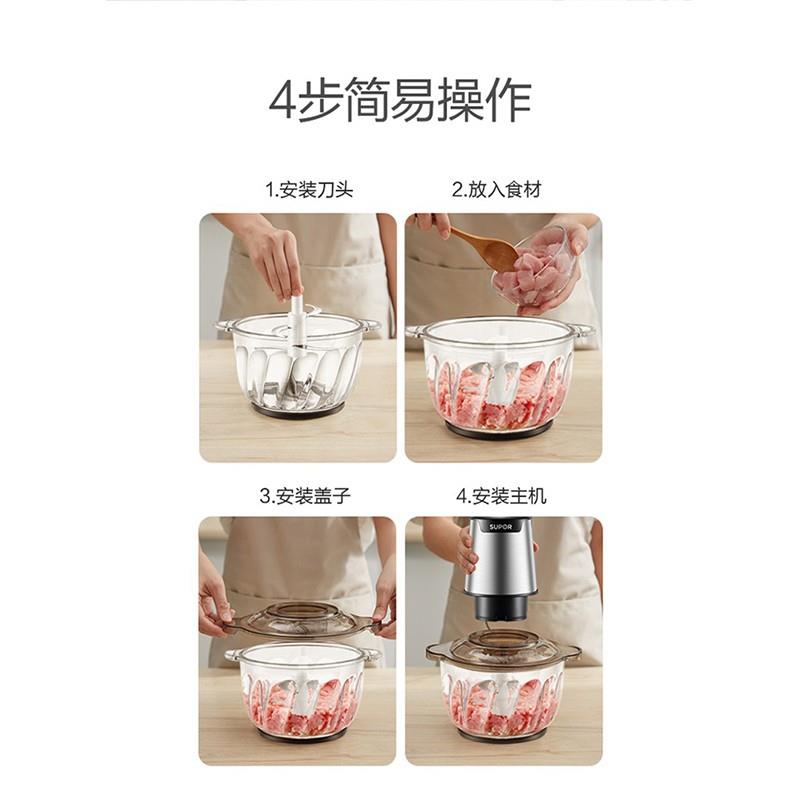 4步简易操作

1.安装刀头

2.放入食材

3.安装盖子

4.安装主机

SUPOR