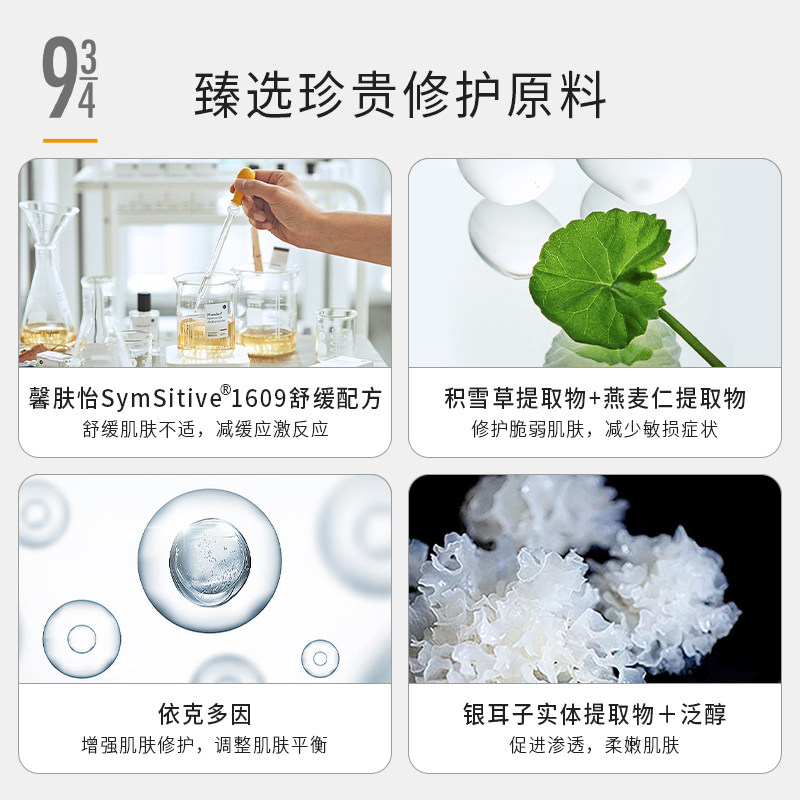 $9\frac{3}{4}$

臻选珍贵修护原料

馨肤怡SymSitive®1609舒缓配方
舒缓肌肤不适，减缓应激反应

积雪草提取物+燕麦仁提取物
修护脆弱肌肤，减少敏损症状

依克多因
增强肌肤修护，调整肌肤平衡

银耳子实体提取物＋泛醇
促进渗透，柔嫩肌肤