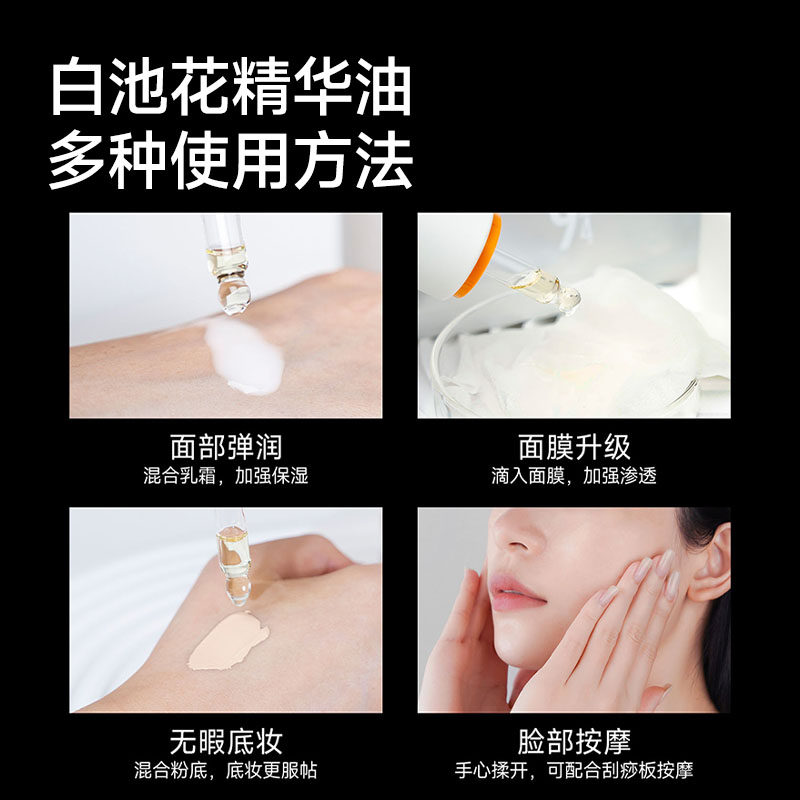 白池花精华油
多种使用方法

面部弹润
混合乳霜，加强保湿

面膜升级
滴入面膜，加强渗透

无暇底妆
混合粉底，底妆更服帖

脸部按摩
手心揉开，可配合刮痧板按摩