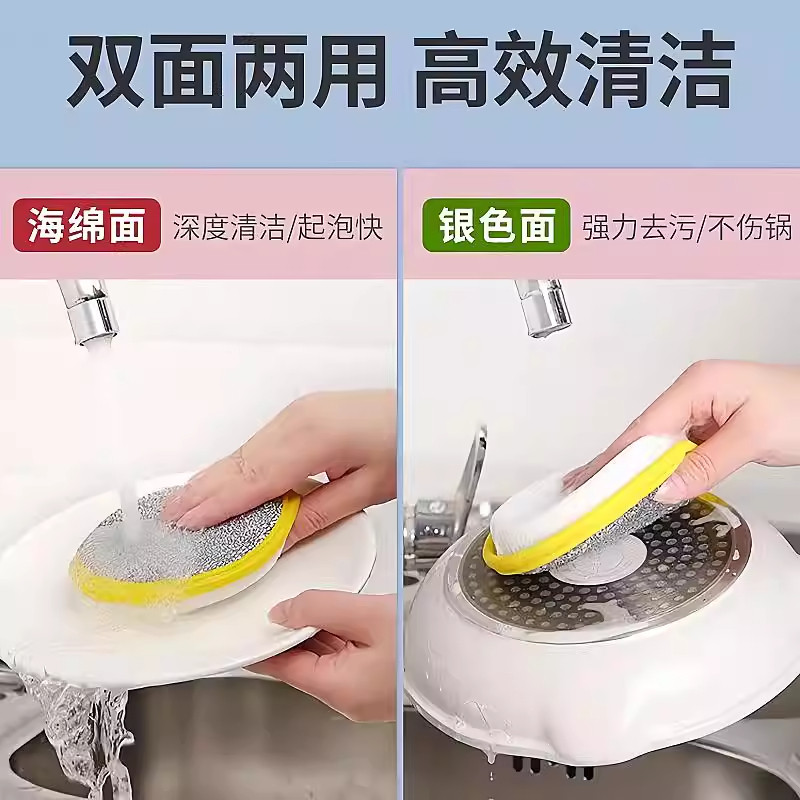 双面两用 高效清洁

海绵面 深度清洁/起泡快

银色面 强力去污/不伤锅