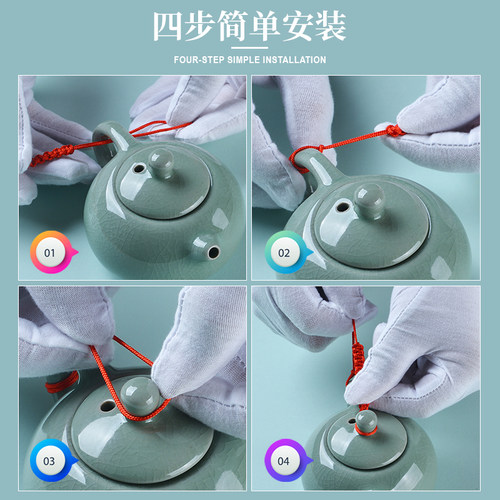 四步简单安装

FOUR-STEP SIMPLE INSTALLATION

01

02

03

04