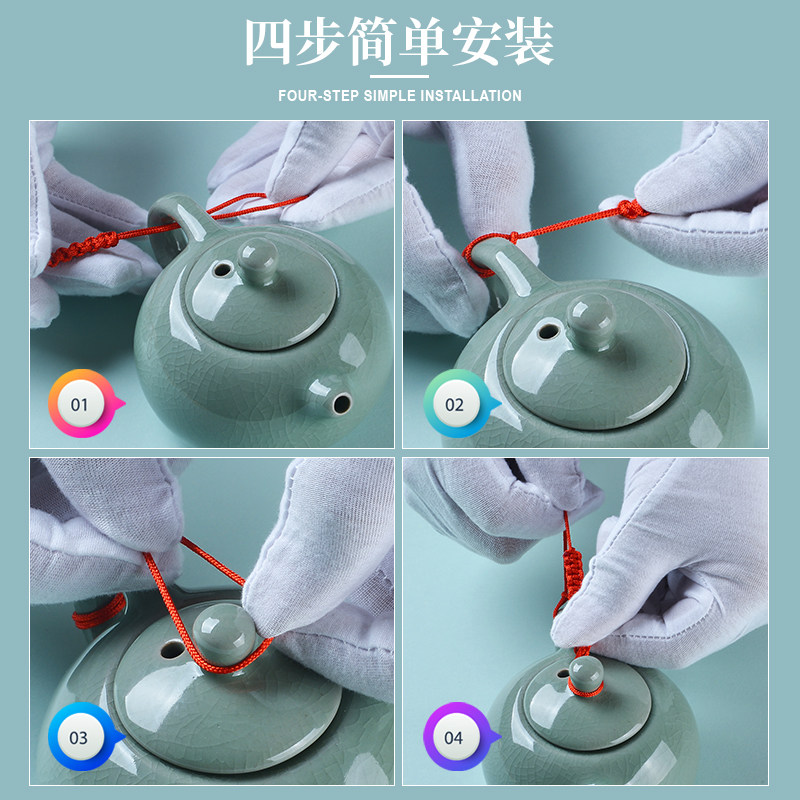 四步简单安装

FOUR-STEP SIMPLE INSTALLATION

01

02

03

04