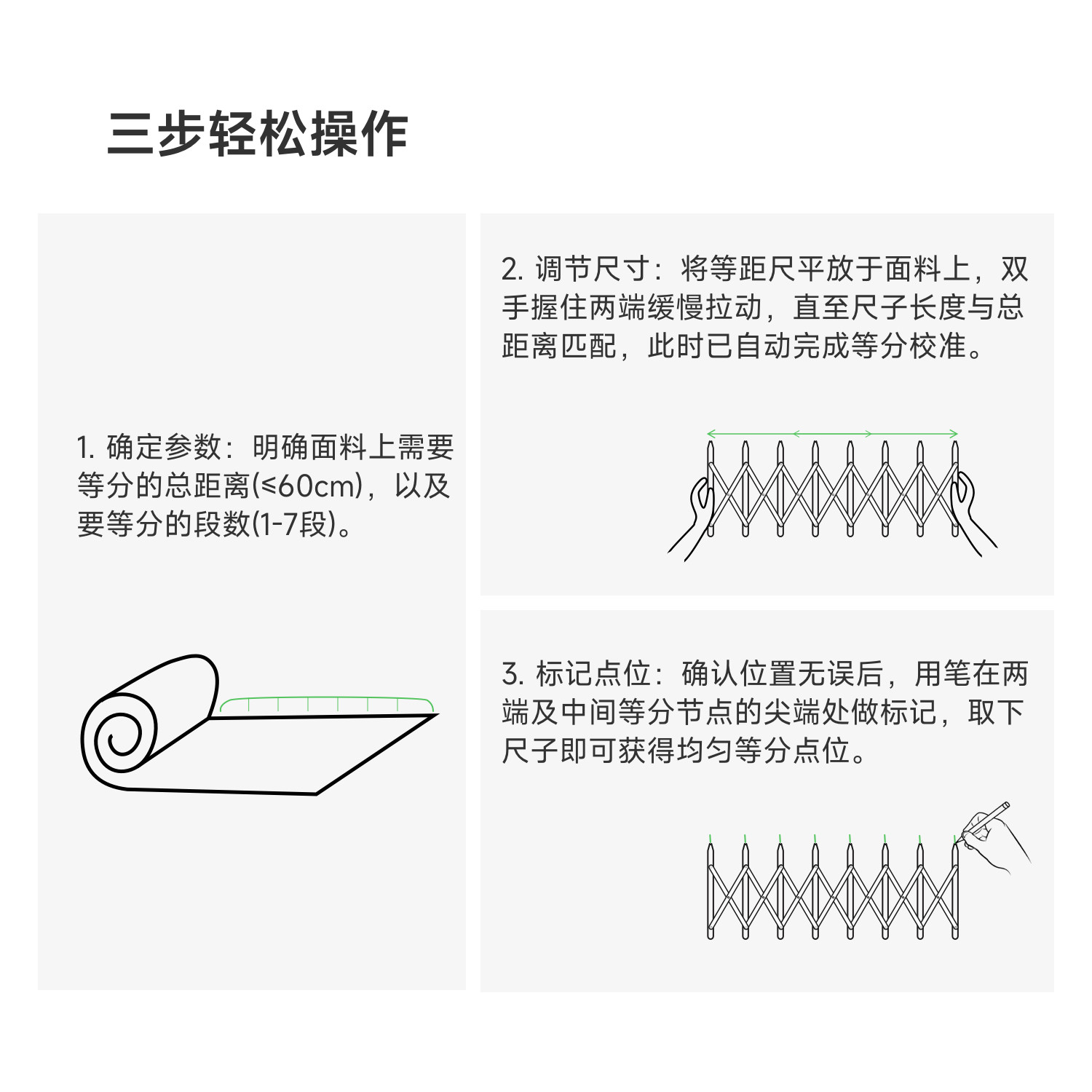 三步轻松操作

1. 确定参数：明确面料上需要等分的总距离(≤60cm)，以及要等分的段数(1-7段)。

2. 调节尺寸：将等距尺平放于面料上，双手握住两端缓慢拉动，直至尺子长度与总距离匹配，此时已自动完成等分校准。

3. 标记点位：确认位置无误后，用笔在两端及中间等分节点的尖端处做标记，取下尺子即可获得均匀等分点位。