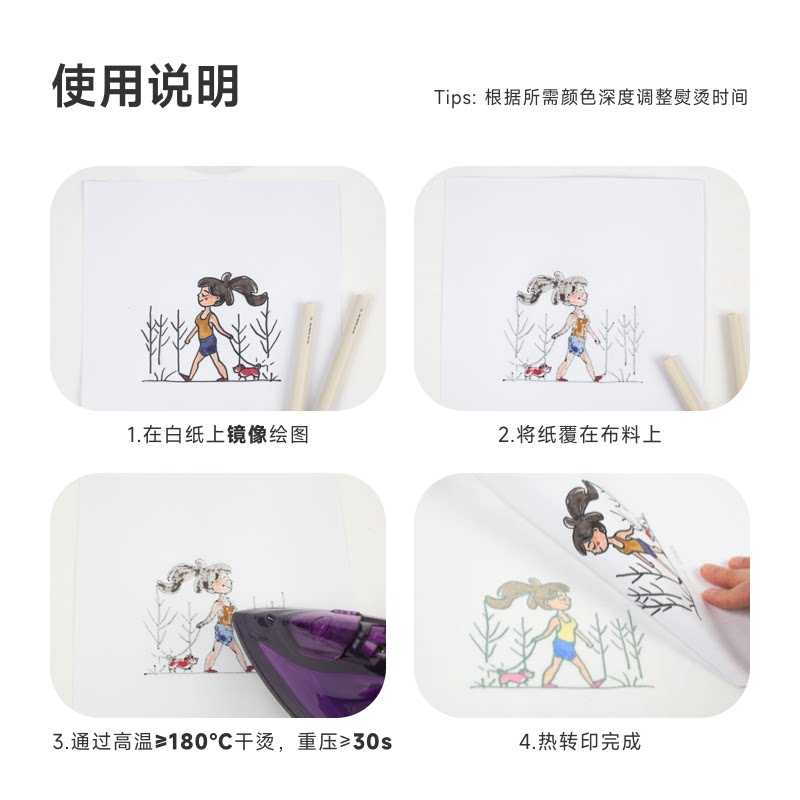 使用说明

Tips: 根据所需颜色深度调整熨烫时间

1.在白纸上镜像绘图

2.将纸覆在布料上

3.通过高温≥180°C干烫，重压≥30s

4.热转印完成