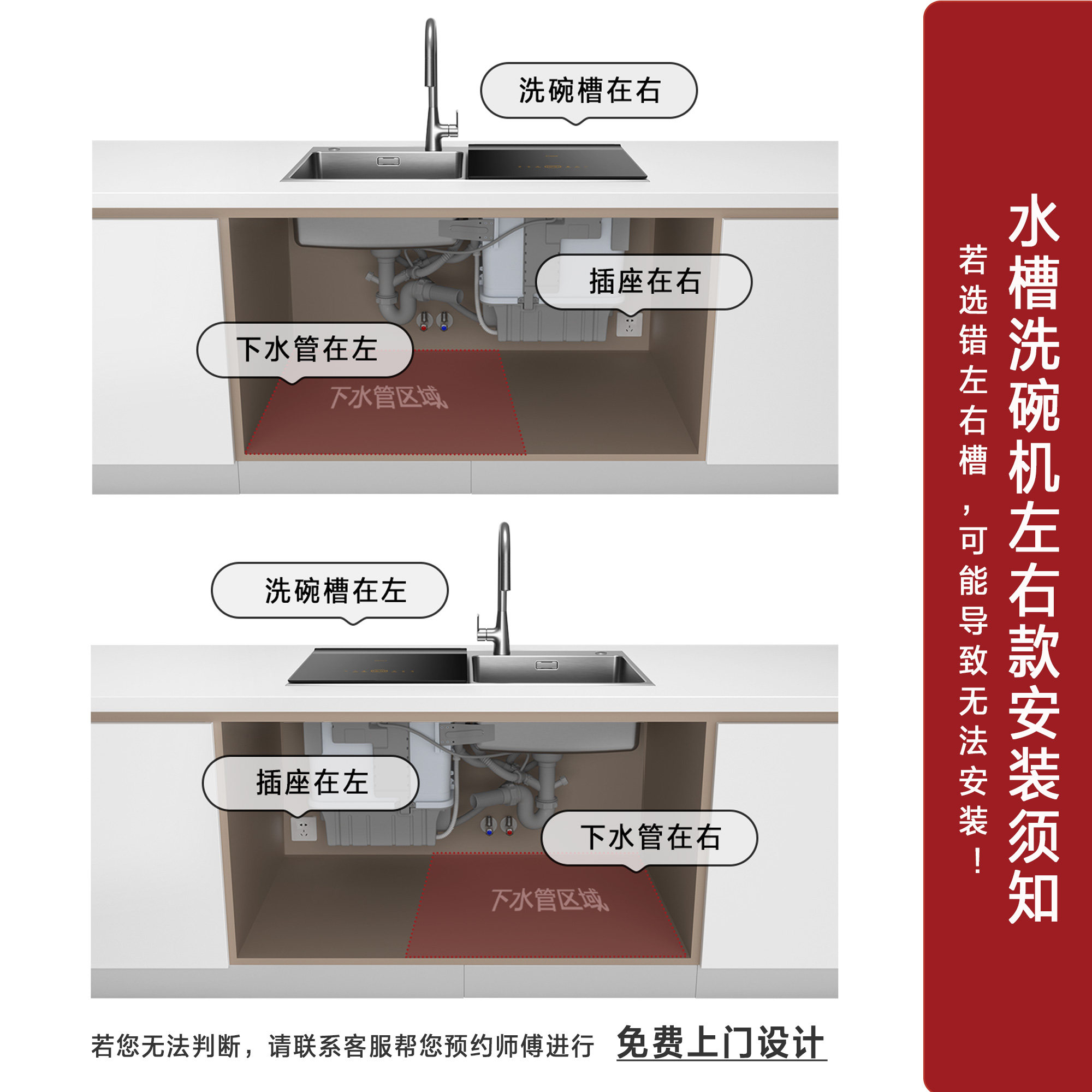 水槽洗碗机左右款安装须知

若选错左右槽，可能导致无法安装！

洗碗槽在右

插座在右

下水管在左

下水管区域

洗碗槽在左

插座在左

下水管在右

下水管区域

若您无法判断，请联系客服帮您预约师傅进行 免费上门设计