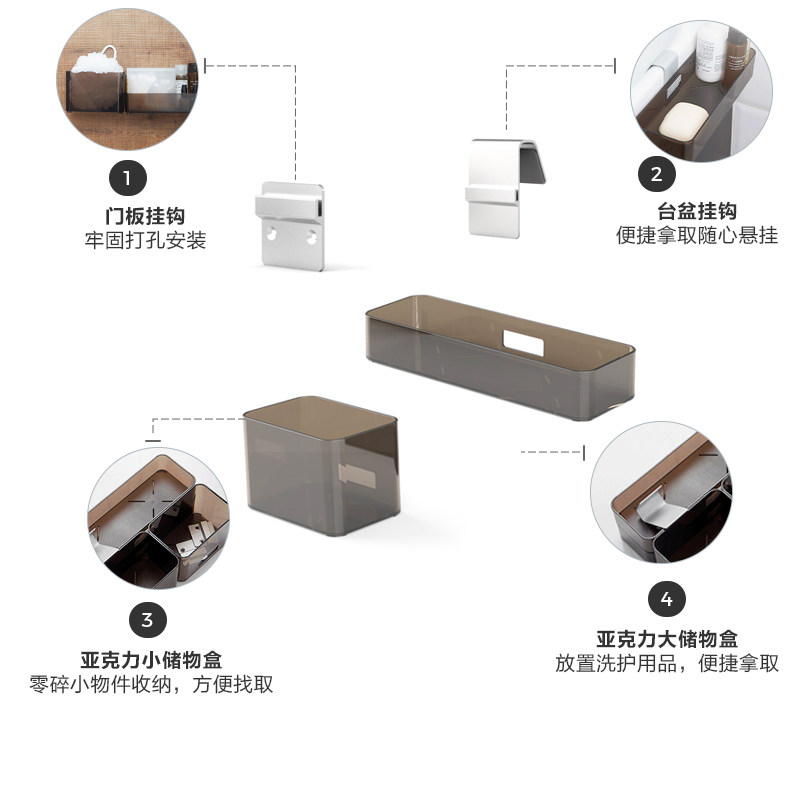 1
门板挂钩
牢固打孔安装

2
台盆挂钩
便捷拿取随心悬挂

3
亚克力小储物盒
零碎小物件收纳，方便找取

4
亚克力大储物盒
放置洗护用品，便捷拿取