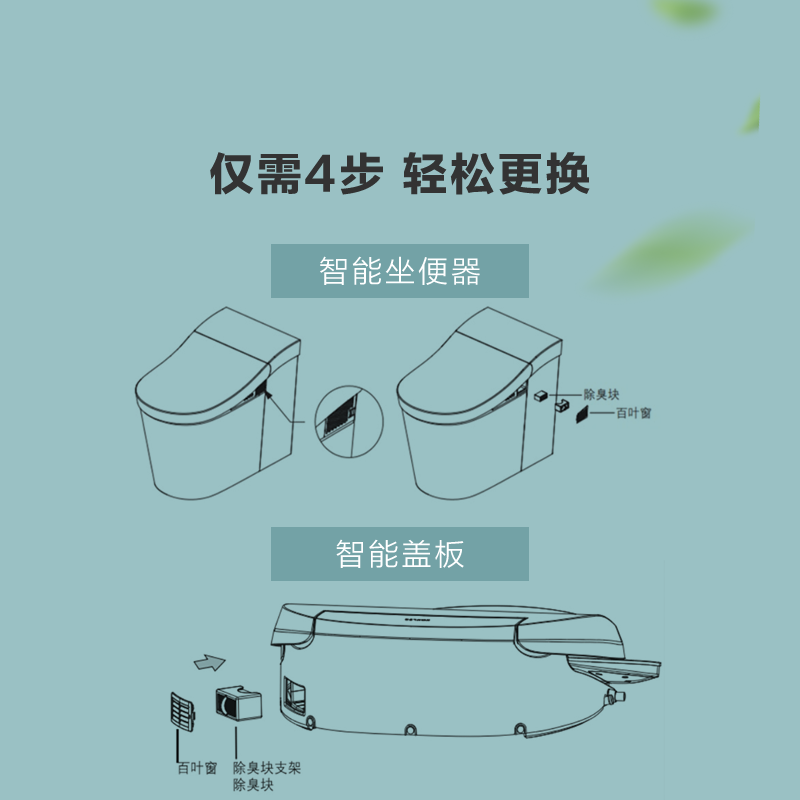 仅需4步 轻松更换

智能坐便器

除臭块
百叶窗

智能盖板

百叶窗

除臭块支架
除臭块