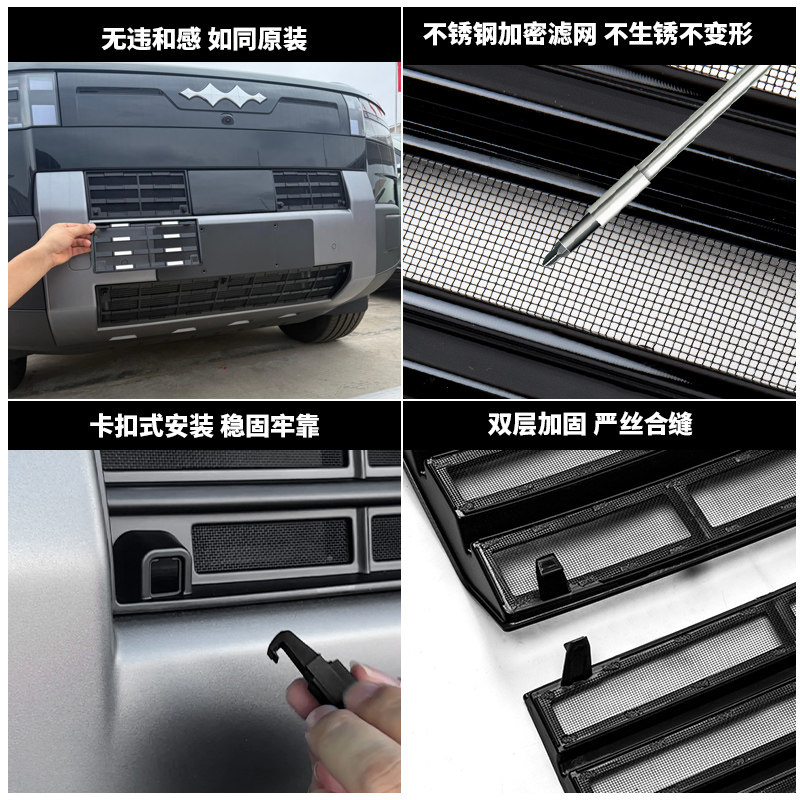 无违和感 如同原装

不锈钢加密滤网 不生锈不变形

卡扣式安装 稳固牢靠

双层加固 严丝合缝