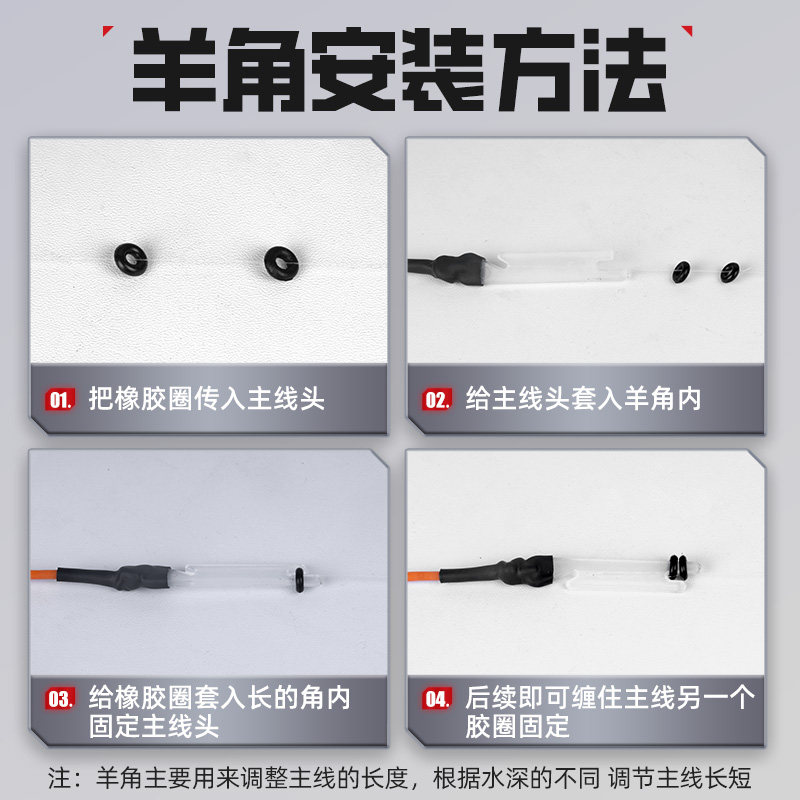 羊角安装方法

01. 把橡胶圈传入主线头

02. 给主线头套入羊角内

03. 给橡胶圈套入长的角内固定主线头

04. 后续即可缠住主线另一个胶圈固定

注：羊角主要用来调整主线的长度，根据水深的不同 调节主线长短